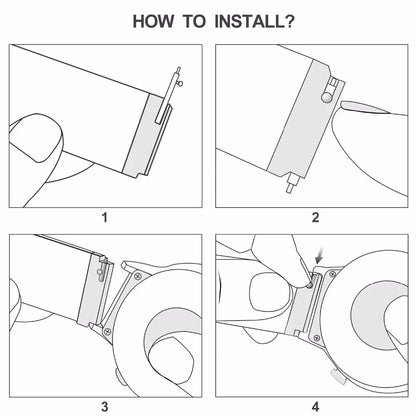 HOW TO INSTALL?

1

2

3

4