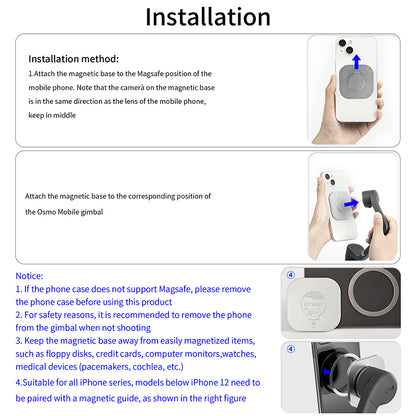 Installation

Installation method:
1.Attach the magnetic base to the Magsafe position of the mobile phone. Note that the camerà on the magnetic base is in the same direction as the lens of the mobile phone, keep in middle

Attach the magnetic base to the corresponding position of the Osmo Mobile gimbal

Notice:
1. If the phone case does not support Magsafe, please remove the phone case before using this product
2. For safety reasons, it is recommended to remove the phone from the gimbal when not shooting
3. Keep the magnetic base away from easily magnetized items, such as floppy disks, credit cards, computer monitors,watches, medical devices (pacemakers, cochlea, etc.)
4.Suitable for all iPhone series, models below iPhone 12 need to be paired with a magnetic guide, as shown in the right figure

④

④