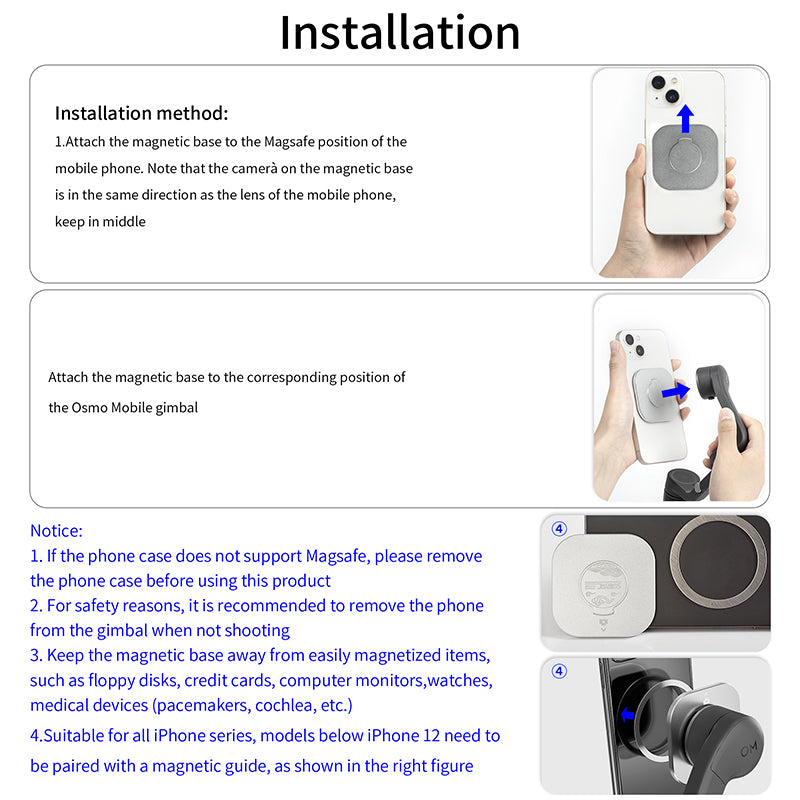 Installation

Installation method:
1.Attach the magnetic base to the Magsafe position of the mobile phone. Note that the camerà on the magnetic base is in the same direction as the lens of the mobile phone, keep in middle

Attach the magnetic base to the corresponding position of the Osmo Mobile gimbal

Notice:
1. If the phone case does not support Magsafe, please remove the phone case before using this product
2. For safety reasons, it is recommended to remove the phone from the gimbal when not shooting
3. Keep the magnetic base away from easily magnetized items, such as floppy disks, credit cards, computer monitors,watches, medical devices (pacemakers, cochlea, etc.)
4.Suitable for all iPhone series, models below iPhone 12 need to be paired with a magnetic guide, as shown in the right figure

④

④

OM