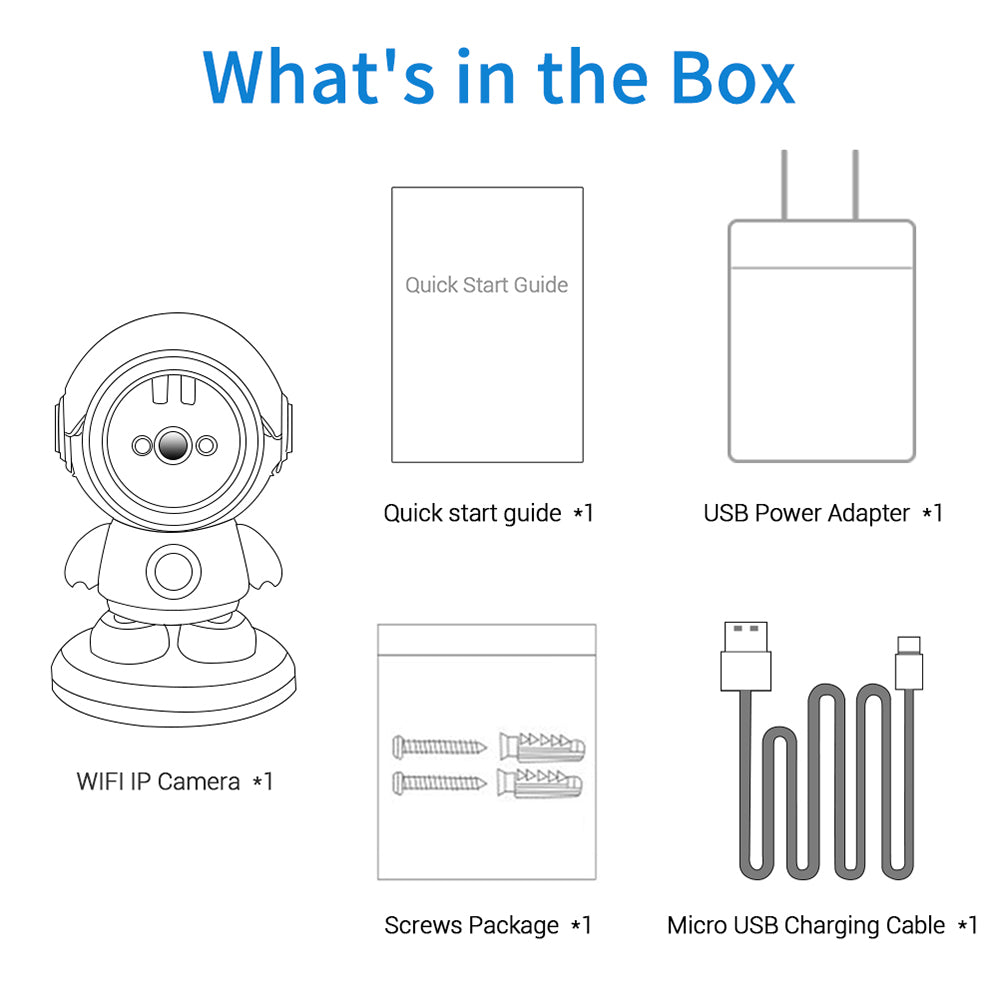 What's in the Box

Quick Start Guide

Quick start guide *1

USB Power Adapter *1

WIFI IP Camera *1

Screws Package *1

Micro USB Charging Cable *1