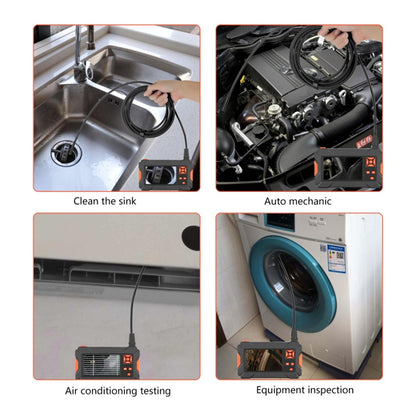 Clean the sink

Auto mechanic

Air conditioning testing

Equipment inspection