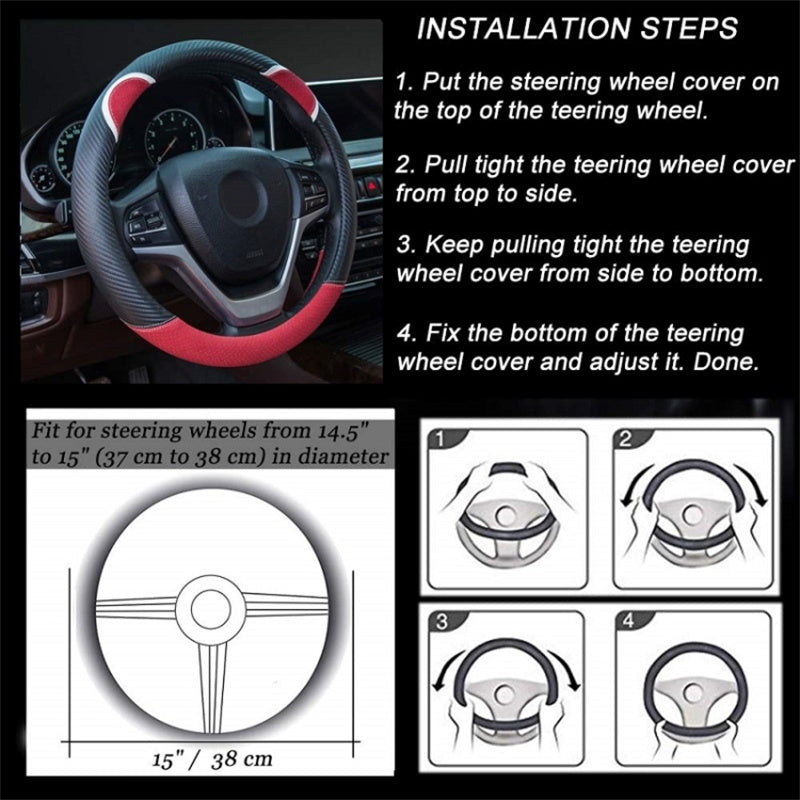 INSTALLATION STEPS

1. Put the steering wheel cover on the top of the teering wheel.

2. Pull tight the teering wheel cover from top to side.

3. Keep pulling tight the teering wheel cover from side to bottom.

4. Fix the bottom of the teering wheel cover and adjust it. Done.

Fit for steering wheels from 14.5" to 15" (37 cm to 38 cm) in diameter

15" / 38 cm

1

2

3

4