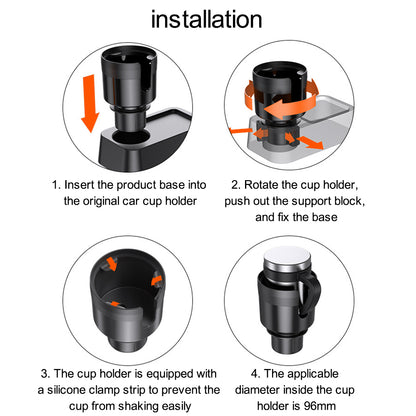 installation

1. Insert the product base into the original car cup holder

2. Rotate the cup holder, push out the support block, and fix the base

3. The cup holder is equipped with a silicone clamp strip to prevent the cup from shaking easily

4. The applicable diameter inside the cup holder is 96mm