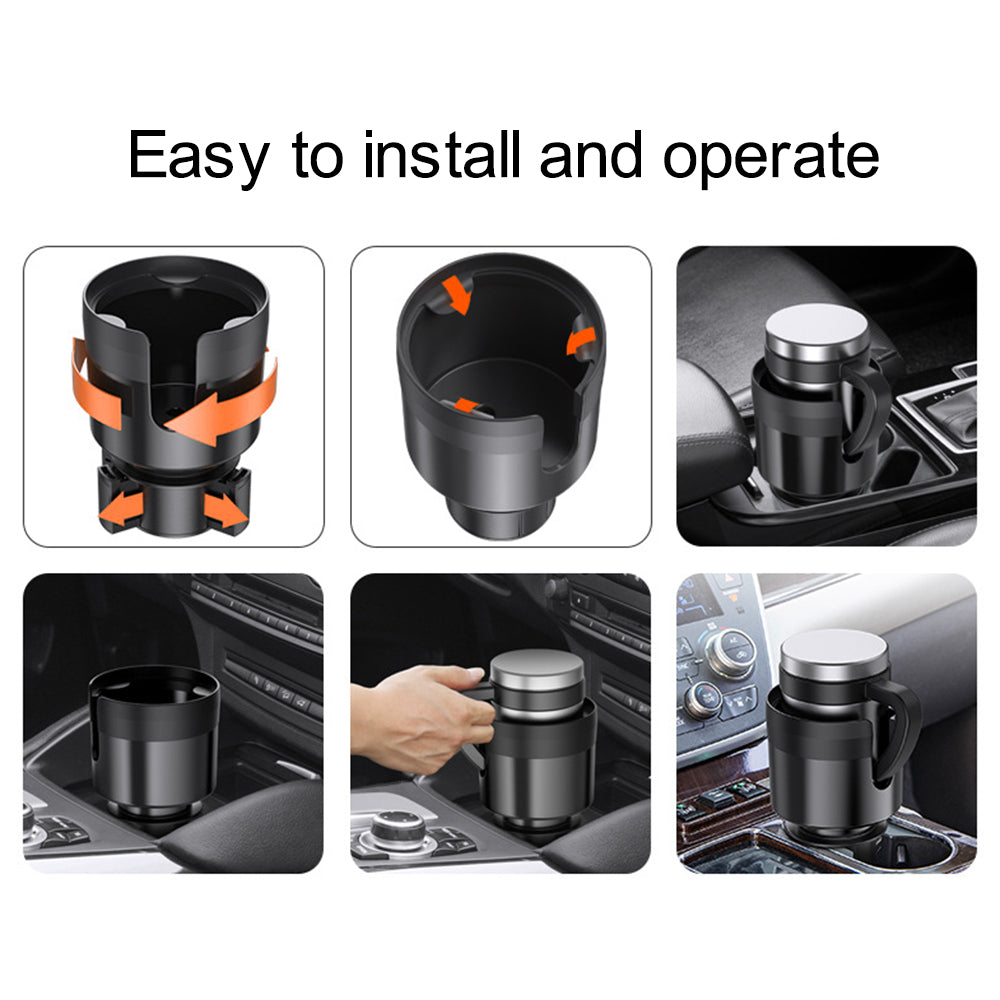 Easy to install and operate