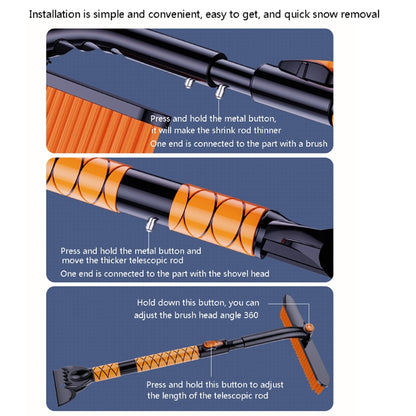 Installation is simple and convenient, easy to get, and quick snow removal

Press and hold the metal button, it will make the shrink rod thinner

One end is connected to the part with a brush

Press and hold the metal button and move the thicker telescopic rod

One end is connected to the part with the shovel head

Hold down this button, you can adjust the brush head angle 360

Press and hold this button to adjust the length of the telescopic rod