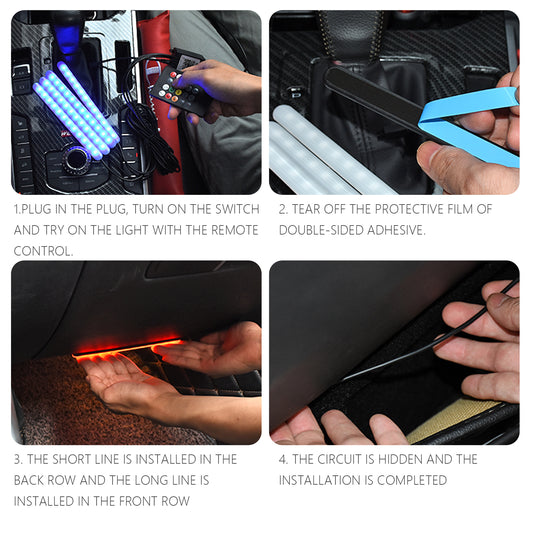 1.PLUG IN THE PLUG, TURN ON THE SWITCH AND TRY ON THE LIGHT WITH THE REMOTE CONTROL.

2. TEAR OFF THE PROTECTIVE FILM OF DOUBLE-SIDED ADHESIVE.

3. THE SHORT LINE IS INSTALLED IN THE BACK ROW AND THE LONG LINE IS INSTALLED IN THE FRONT ROW

4. THE CIRCUIT IS HIDDEN AND THE INSTALLATION IS COMPLETED