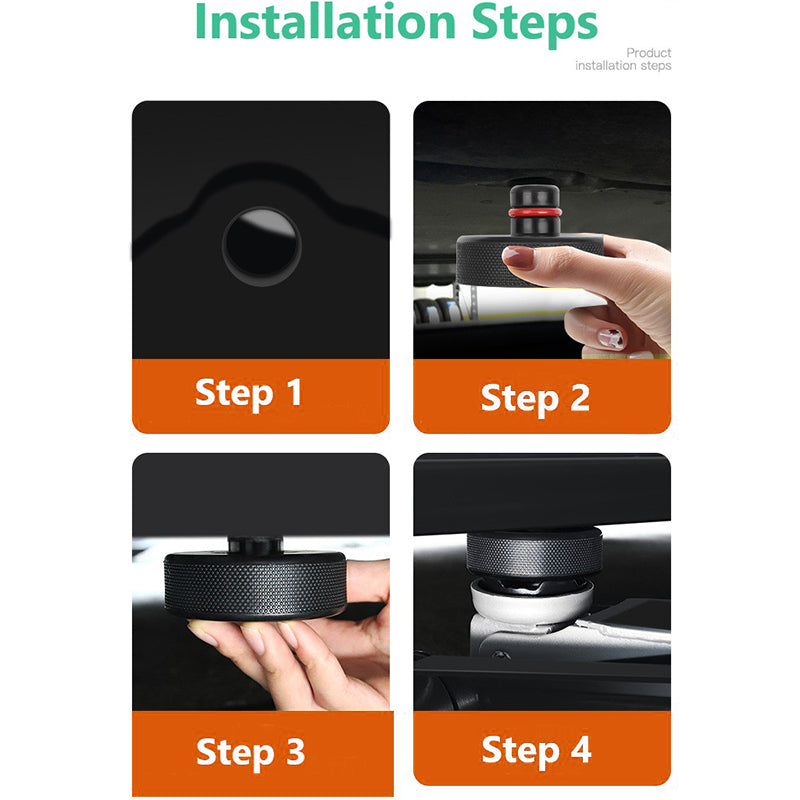 Installation Steps

Product installation steps

Step 1

Step 2

Step 3

Step 4