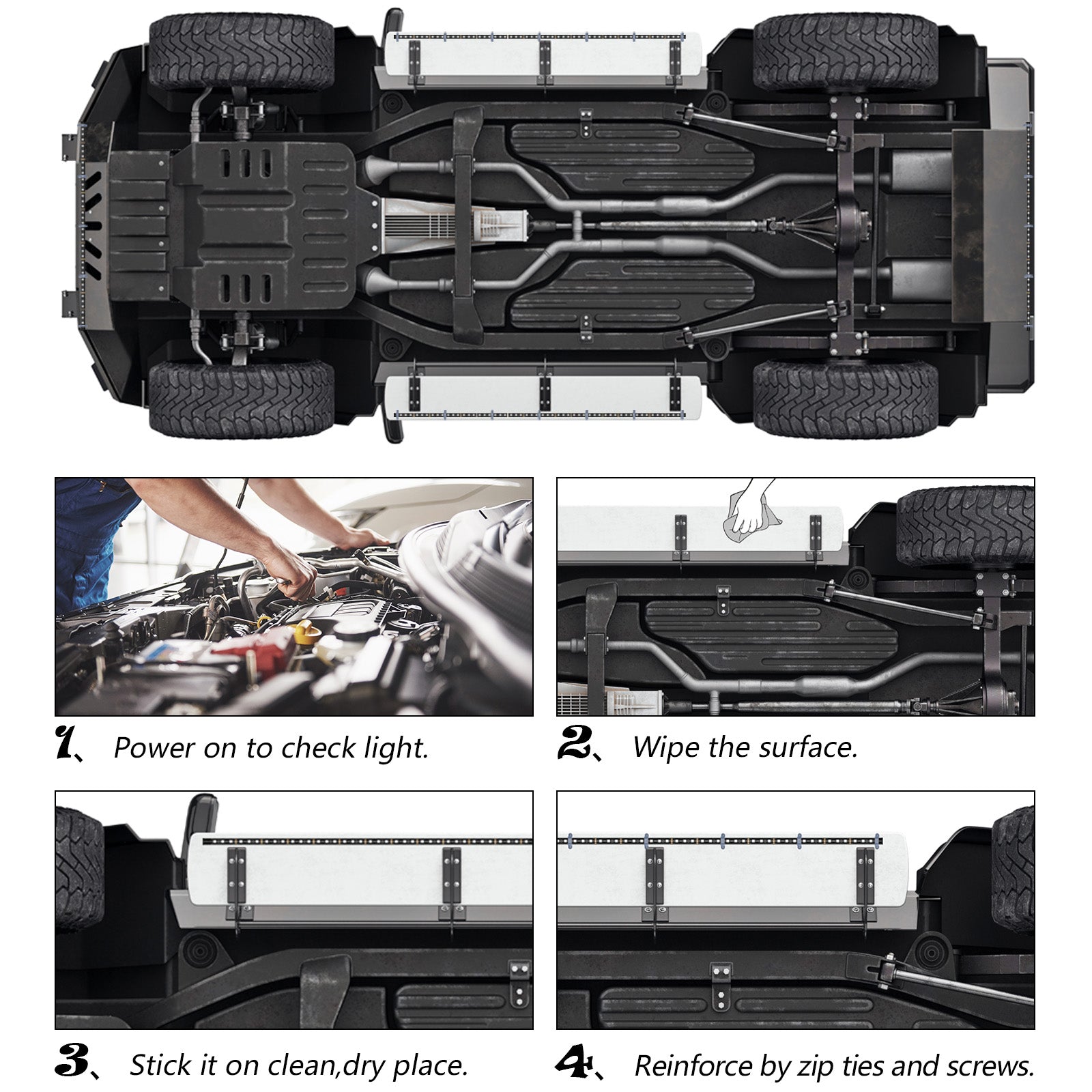 1、 Power on to check light.

2、 Wipe the surface.

3、 Stick it on clean,dry place.

4、 Reinforce by zip ties and screws.