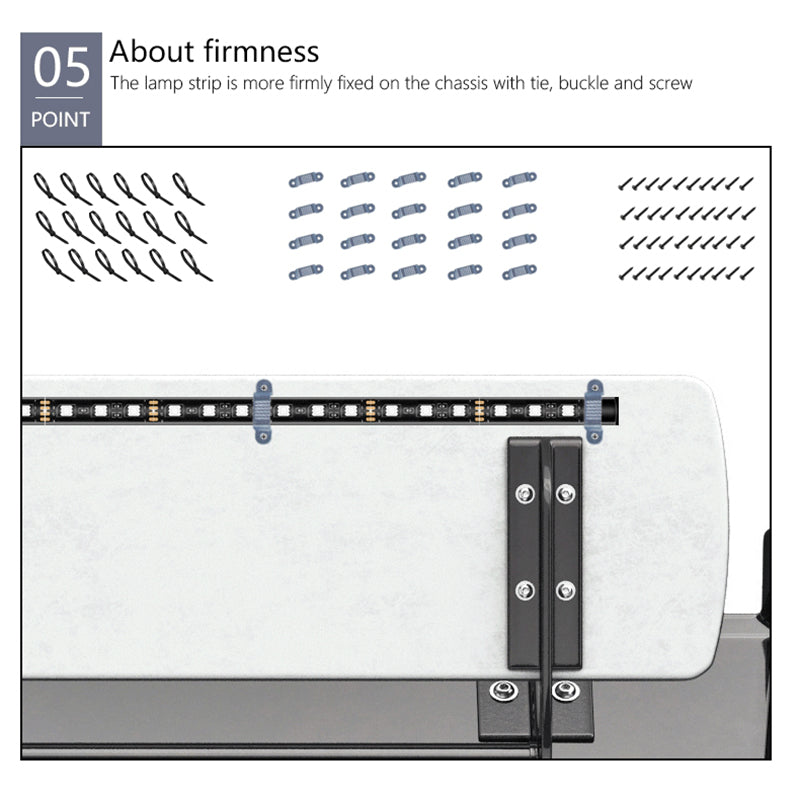 05
POINT
About firmness
The lamp strip is more firmly fixed on the chassis with tie, buckle and screw