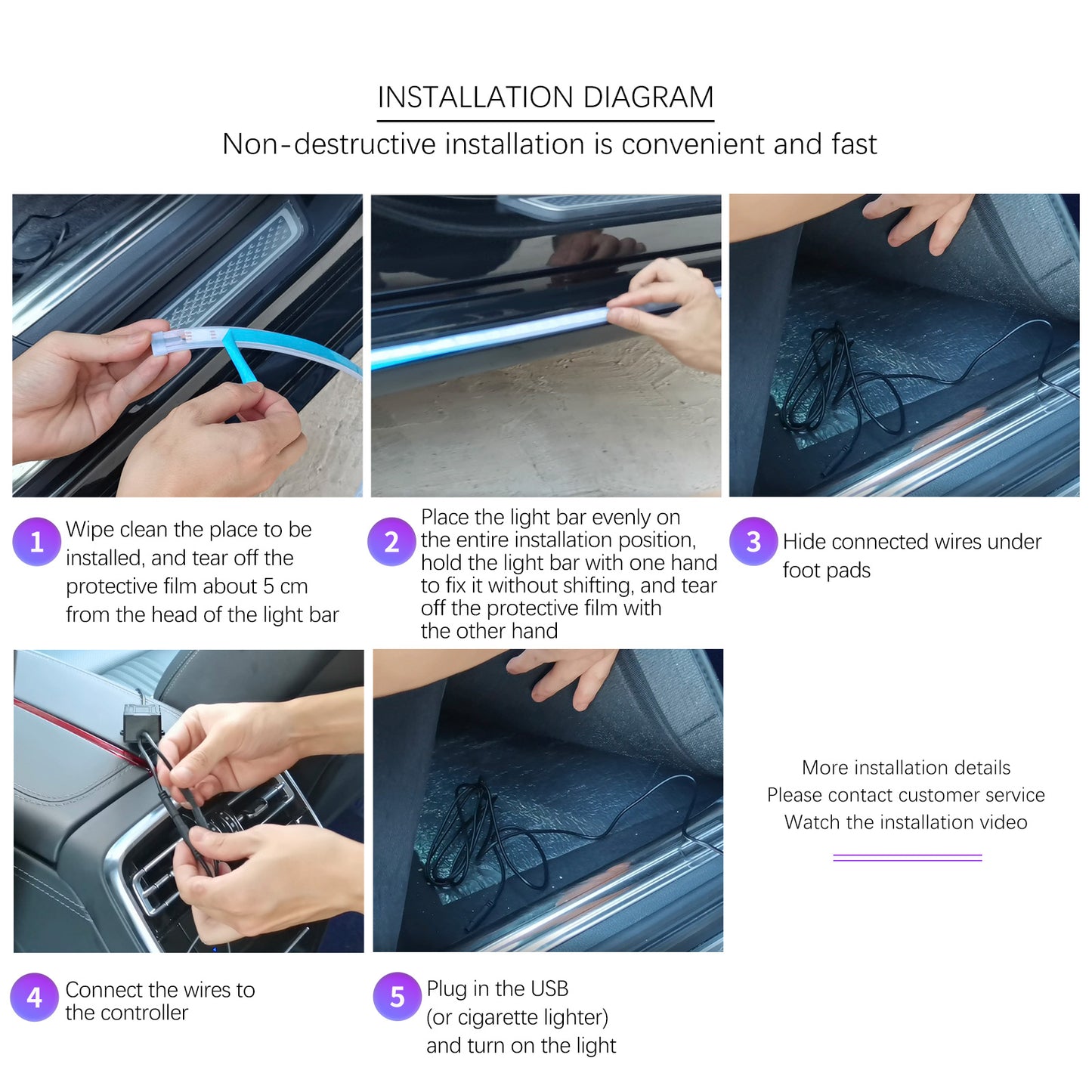 INSTALLATION DIAGRAM

Non-destructive installation is convenient and fast

1 Wipe clean the place to be installed, and tear off the protective film about 5 cm from the head of the light bar

2 Place the light bar evenly on the entire installation position, hold the light bar with one hand to fix it without shifting, and tear off the protective film with the other hand

3 Hide connected wires under foot pads

4 Connect the wires to the controller

5 Plug in the USB (or cigarette lighter) and turn on the light

More installation details
Please contact customer service
Watch the installation video