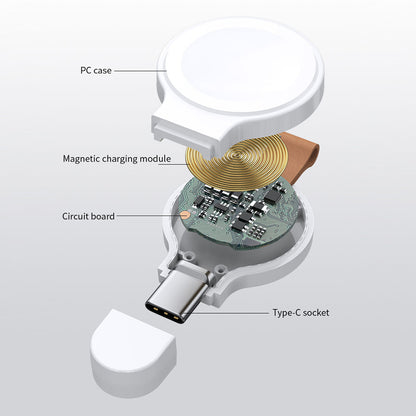 PC case

Magnetic charging module

Circuit board

Type-C socket