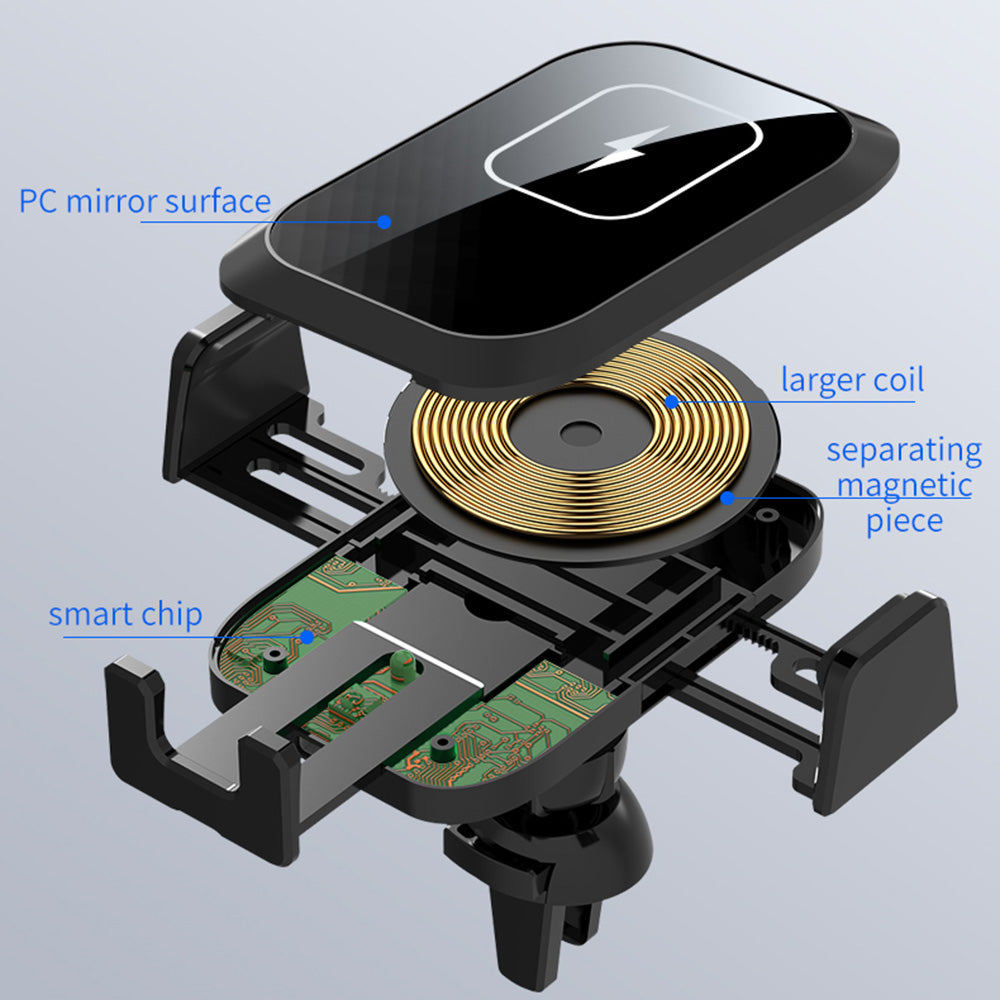 PC mirror surface

larger coil

separating magnetic piece

smart chip