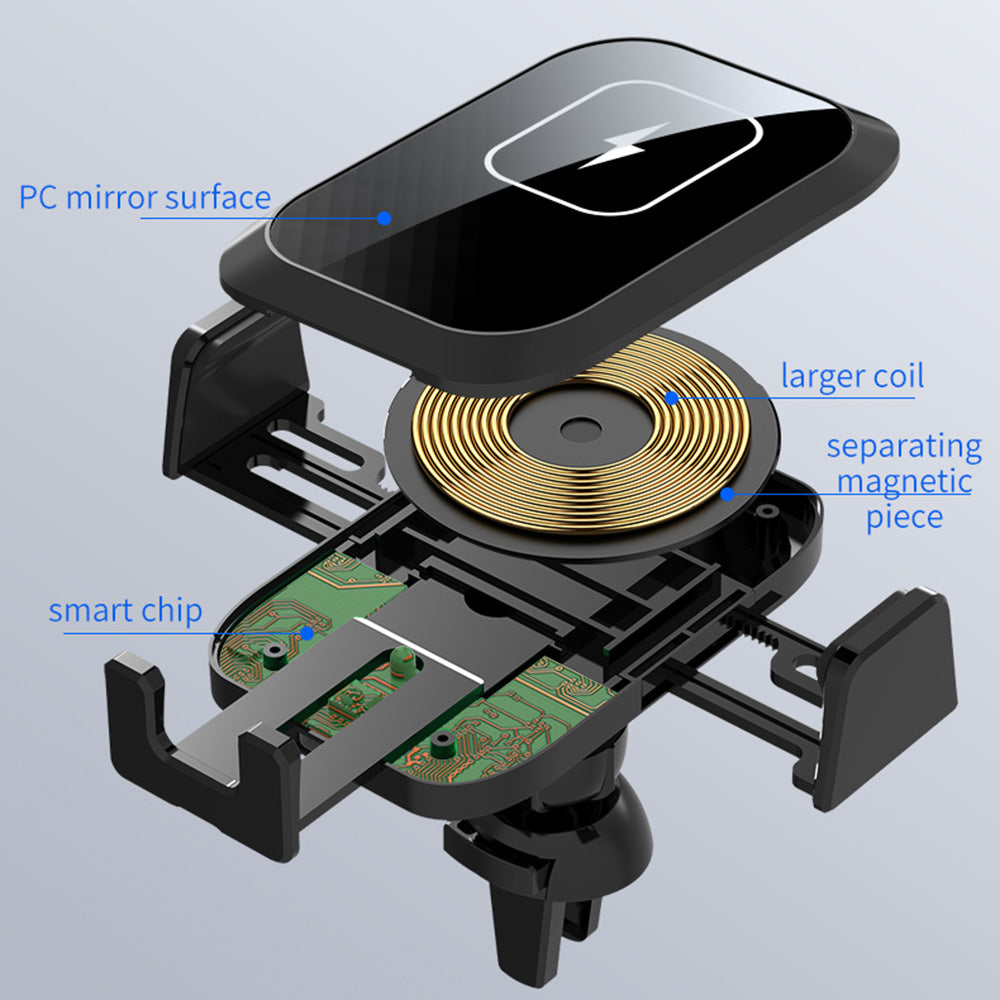 PC mirror surface

larger coil

separating magnetic piece

smart chip