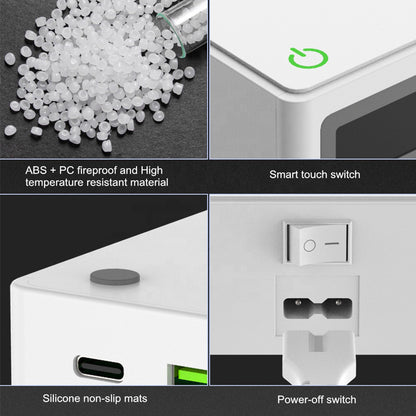 ABS + PC fireproof and High temperature resistant material

Smart touch switch

Silicone non-slip mats

Power-off switch