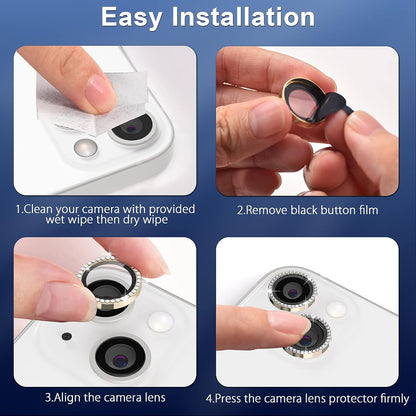 Easy Installation

1.Clean your camera with provided wet wipe then dry wipe

2.Remove black button film

3.Align the camera lens

4.Press the camera lens protector firmly