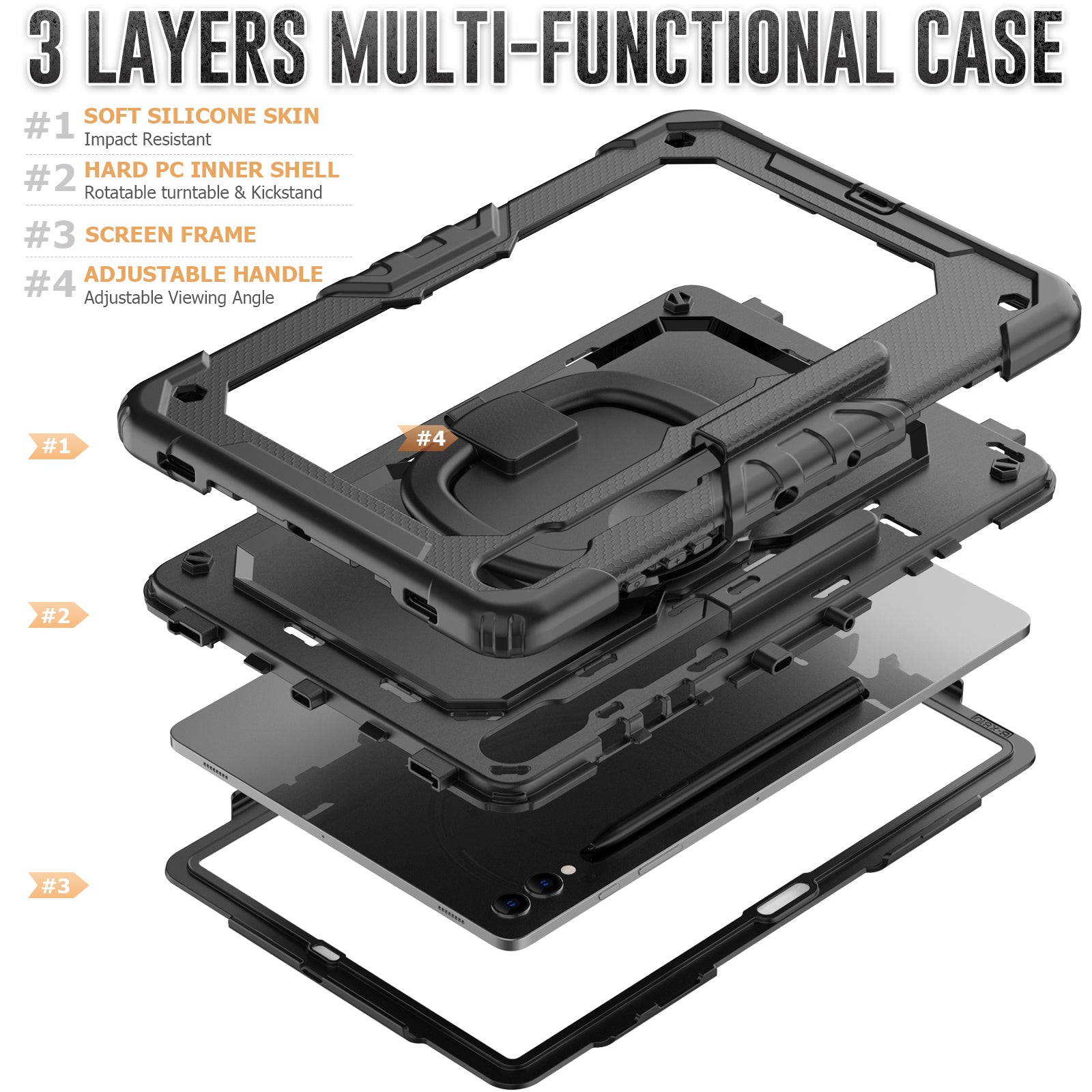 3 LAYERS MULTI-FUNCTIONAL CASE

#1 SOFT SILICONE SKIN
Impact Resistant

#2 HARD PC INNER SHELL
Rotatable turntable & Kickstand

#3 SCREEN FRAME

#4 ADJUSTABLE HANDLE
Adjustable Viewing Angle

#1

#4

#2

#3