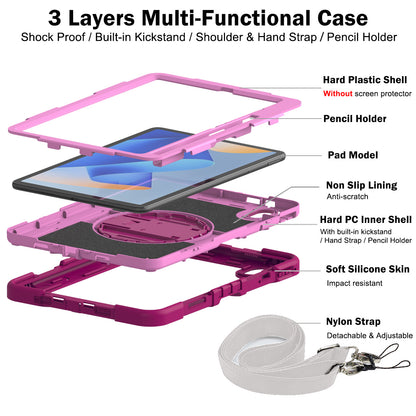 3 Layers Multi-Functional Case
Shock Proof / Built-in Kickstand / Shoulder & Hand Strap / Pencil Holder

Hard Plastic Shell
Without screen protector

Pencil Holder

Pad Model

Non Slip Lining
Anti-scratch

Hard PC Inner Shell
With built-in kickstand / Hand Strap / Pencil Holder

Soft Silicone Skin
Impact resistant

Nylon Strap
Detachable & Adjustable