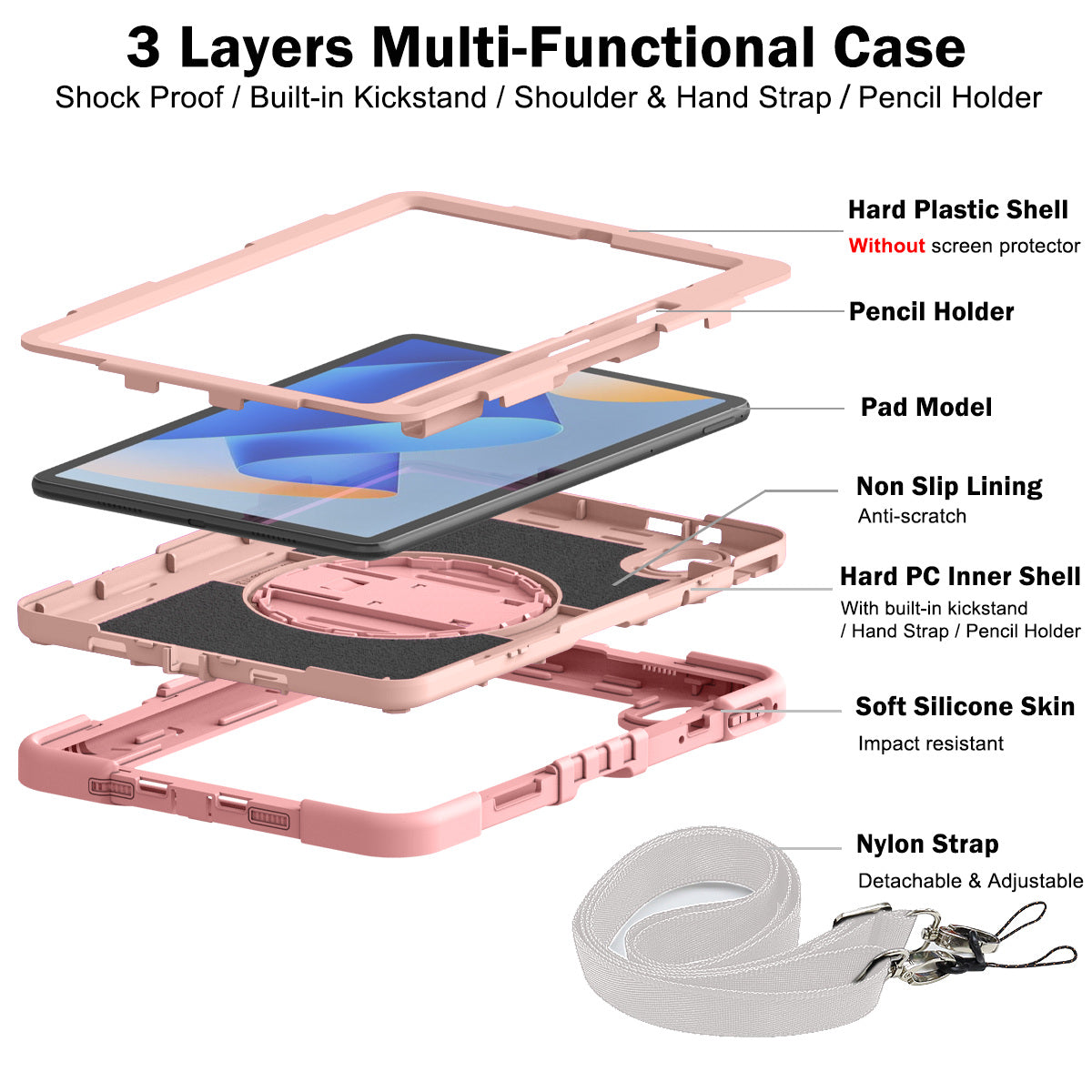 3 Layers Multi-Functional Case
Shock Proof / Built-in Kickstand / Shoulder & Hand Strap / Pencil Holder

Hard Plastic Shell
Without screen protector

Pencil Holder

Pad Model

Non Slip Lining
Anti-scratch

Hard PC Inner Shell
With built-in kickstand / Hand Strap / Pencil Holder

Soft Silicone Skin
Impact resistant

Nylon Strap
Detachable & Adjustable