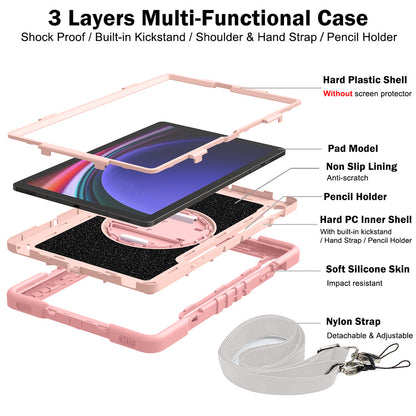 3 Layers Multi-Functional Case
Shock Proof / Built-in Kickstand / Shoulder & Hand Strap / Pencil Holder

Hard Plastic Shell
Without screen protector

Pad Model

Non Slip Lining
Anti-scratch

Pencil Holder

Hard PC Inner Shell
With built-in kickstand / Hand Strap / Pencil Holder

Soft Silicone Skin
Impact resistant

Nylon Strap
Detachable & Adjustable