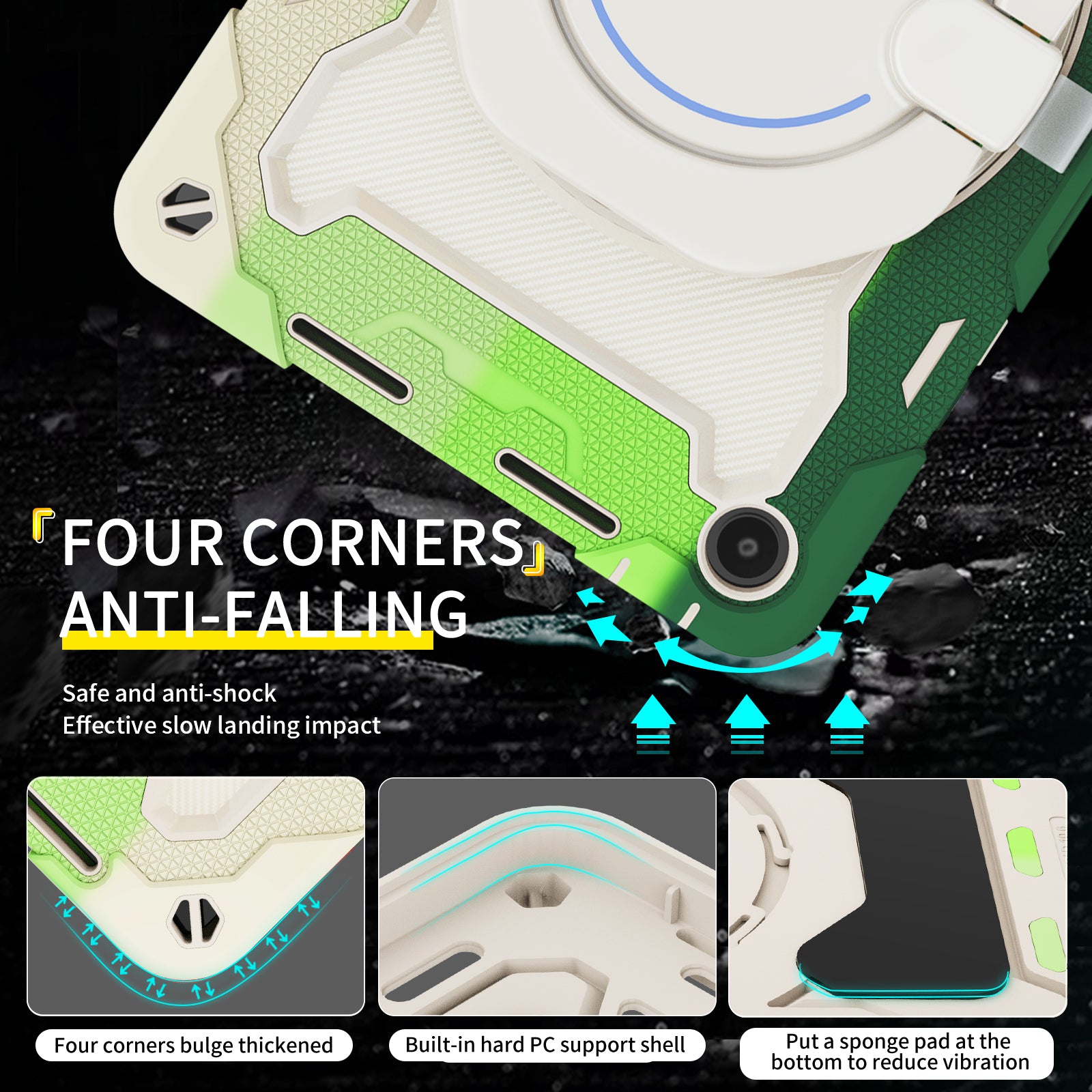 「FOUR CORNERS」
ANTI-FALLING

Safe and anti-shock
Effective slow landing impact

Four corners bulge thickened

Built-in hard PC support shell

Put a sponge pad at the bottom to reduce vibration