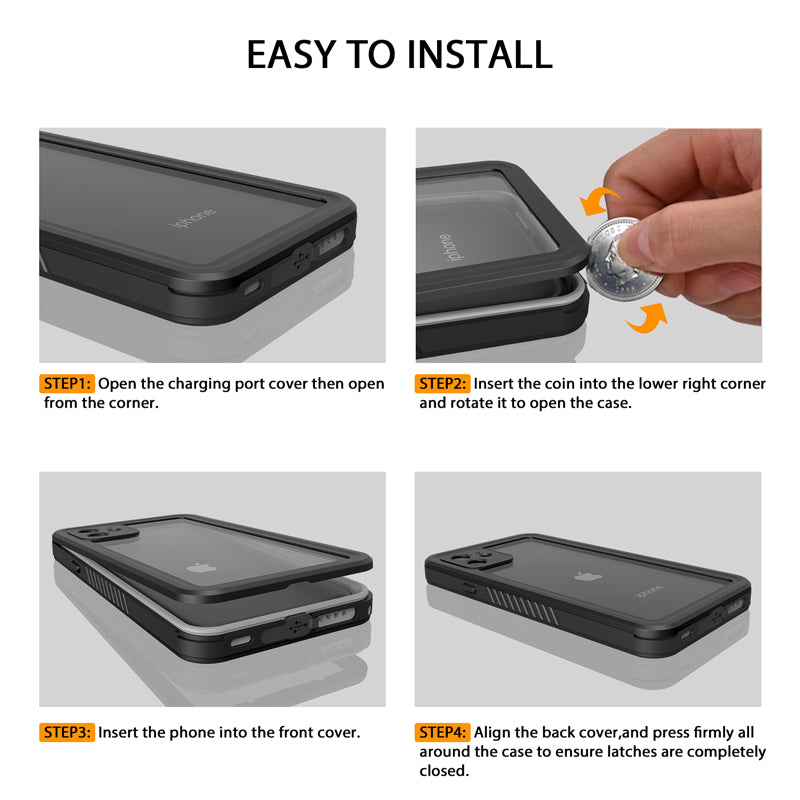 EASY TO INSTALL

iphone

STEP1: Open the charging port cover then open from the corner.

iphone

STEP2: Insert the coin into the lower right corner and rotate it to open the case.

STEP3: Insert the phone into the front cover.

iphone

STEP4: Align the back cover,and press firmly all around the case to ensure latches are completely closed.