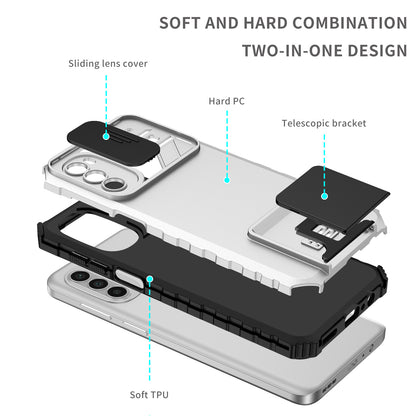 SOFT AND HARD COMBINATION
TWO-IN-ONE DESIGN

Sliding lens cover

Hard PC

Telescopic bracket

Soft TPU