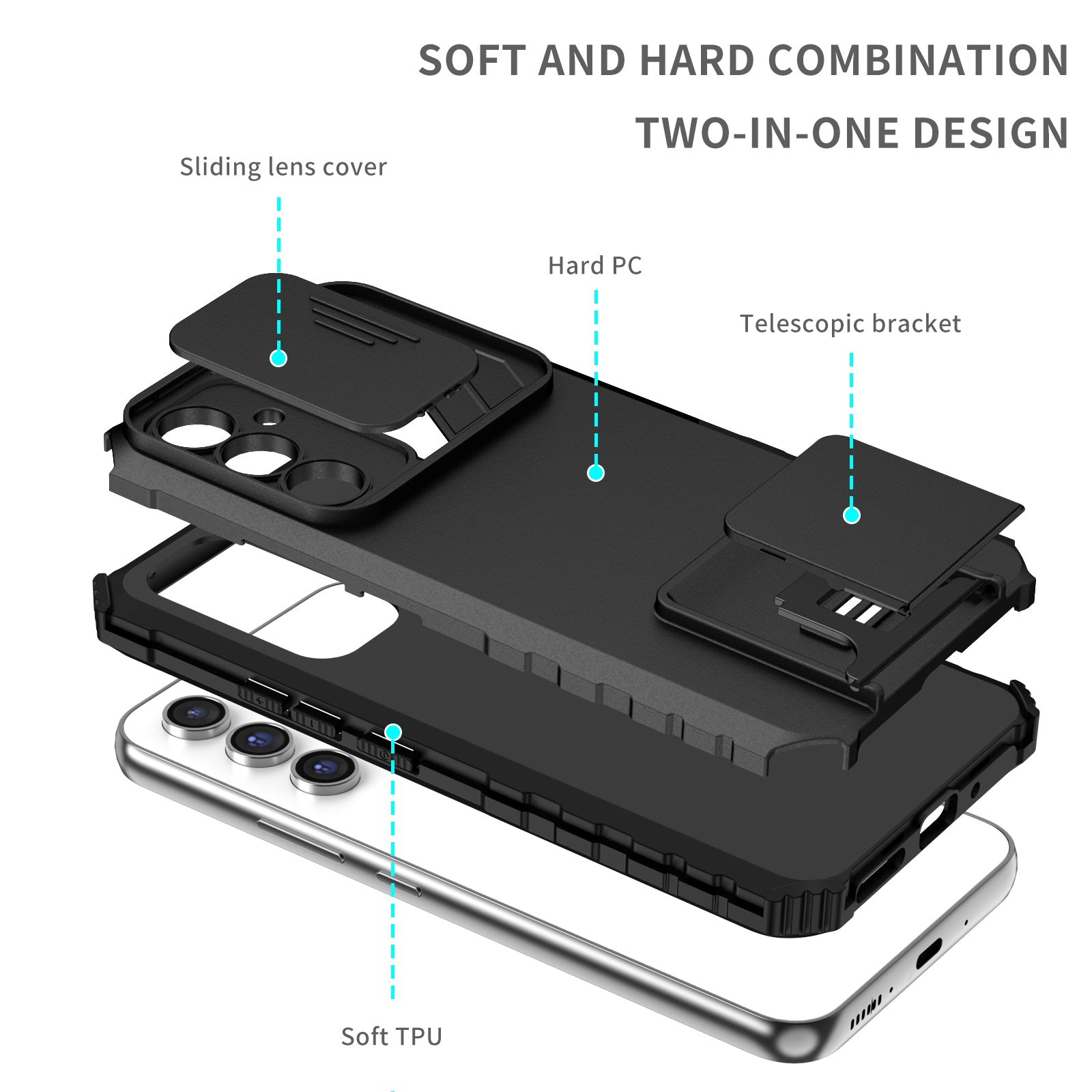 SOFT AND HARD COMBINATION
TWO-IN-ONE DESIGN

Sliding lens cover

Hard PC

Telescopic bracket

Soft TPU