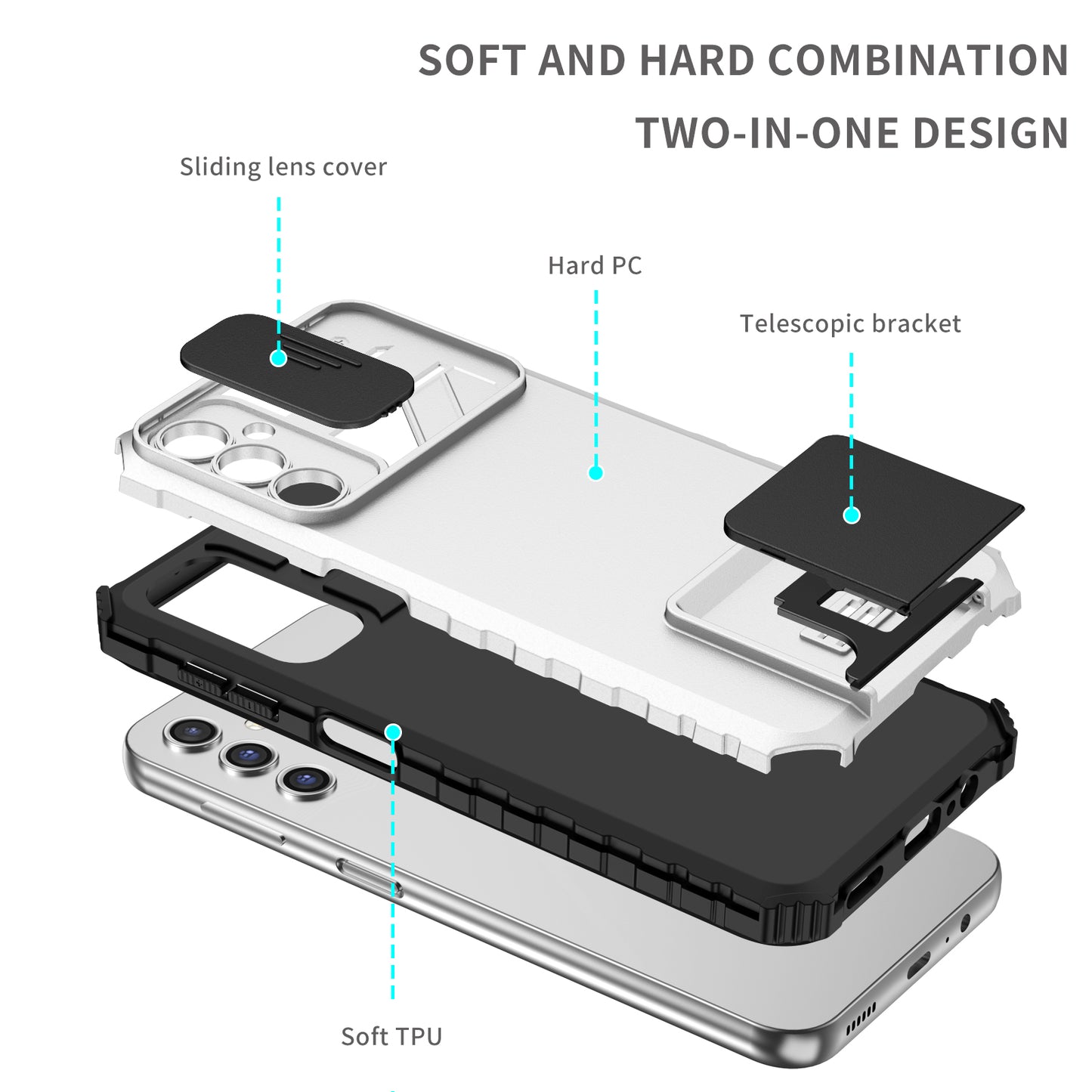 SOFT AND HARD COMBINATION
TWO-IN-ONE DESIGN

Sliding lens cover

Hard PC

Telescopic bracket

Soft TPU