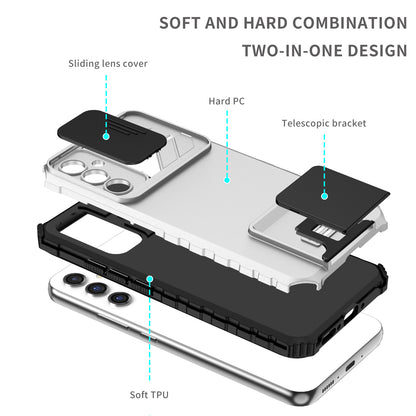 SOFT AND HARD COMBINATION
TWO-IN-ONE DESIGN

Sliding lens cover

Hard PC

Telescopic bracket

Soft TPU