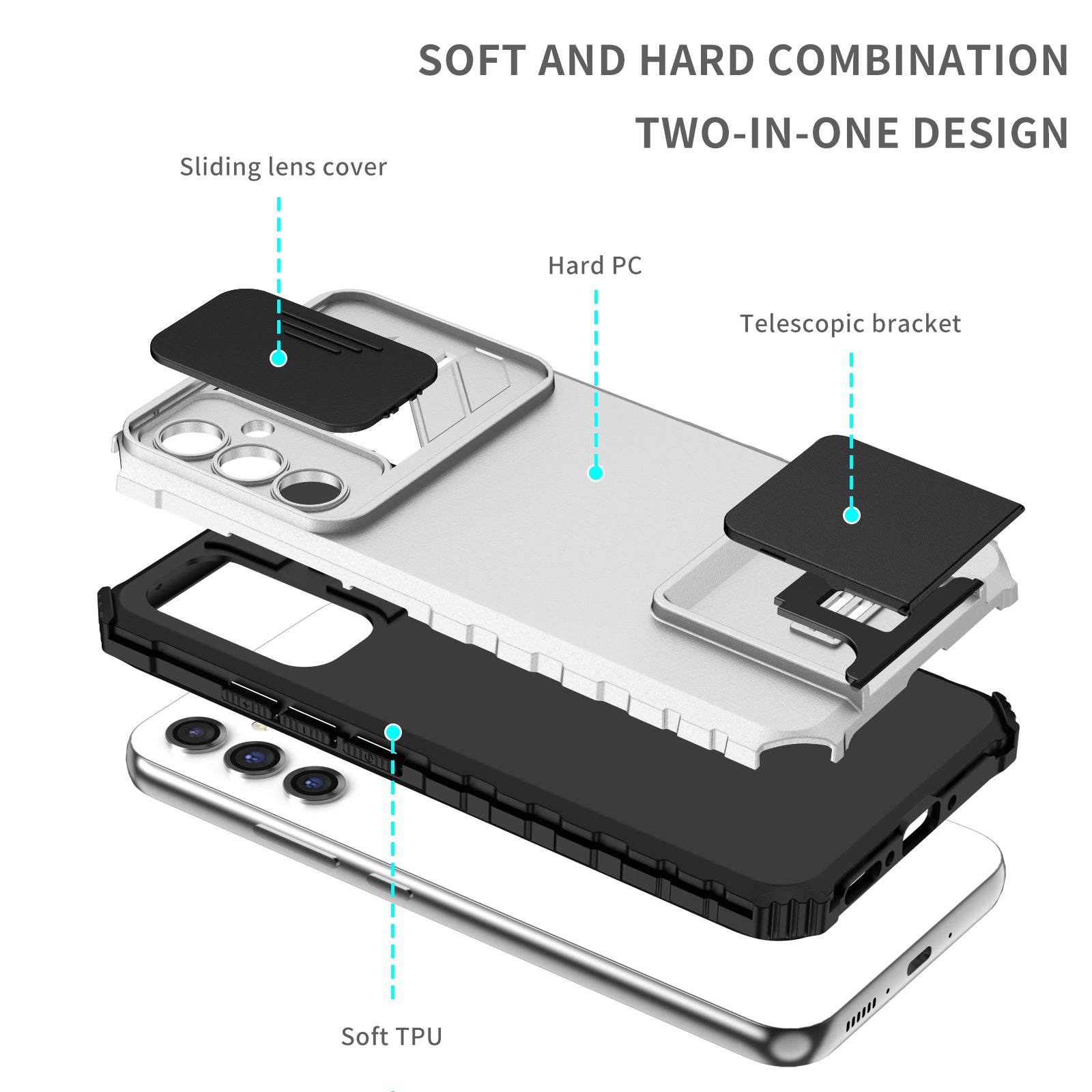 SOFT AND HARD COMBINATION
TWO-IN-ONE DESIGN

Sliding lens cover

Hard PC

Telescopic bracket

Soft TPU