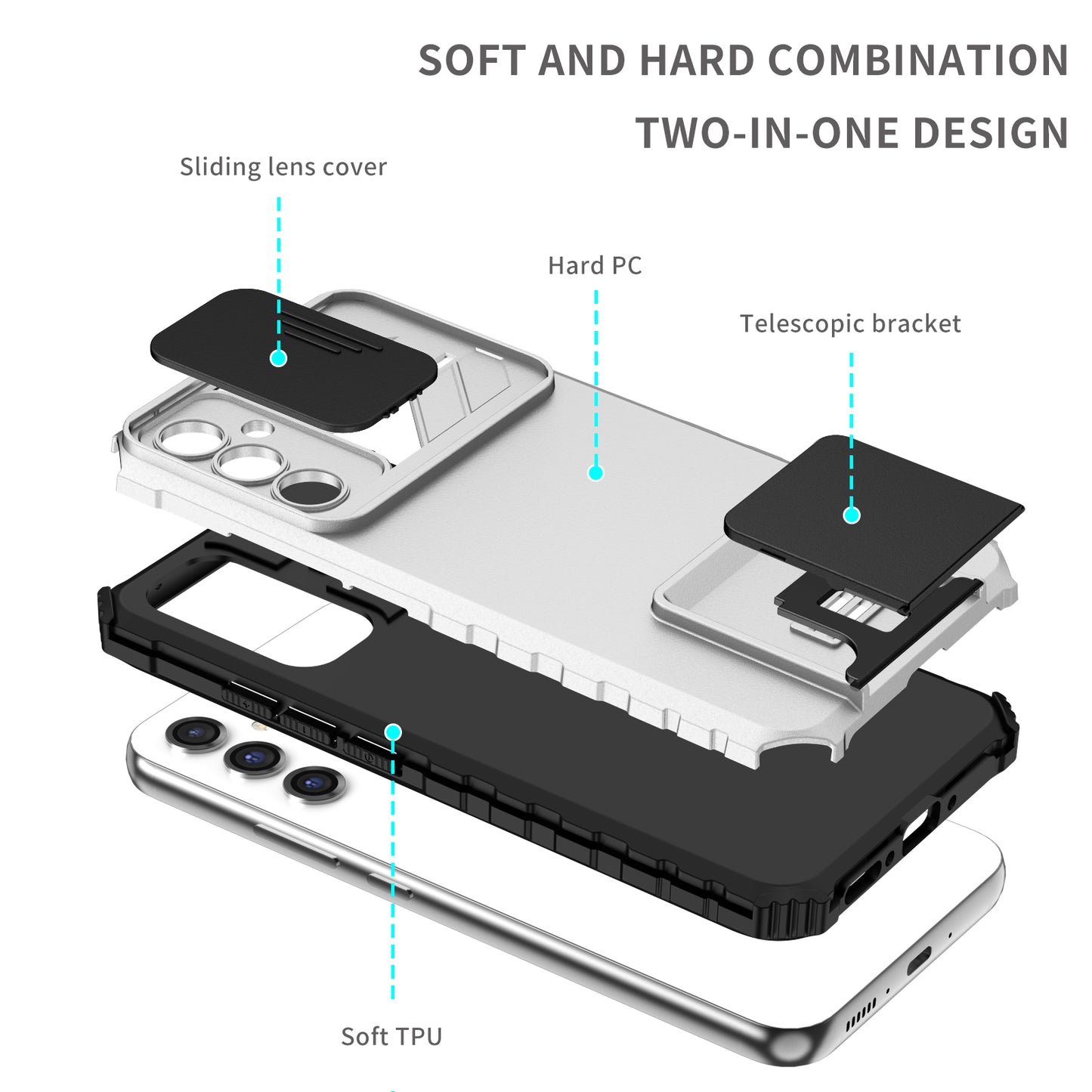 SOFT AND HARD COMBINATION
TWO-IN-ONE DESIGN

Sliding lens cover

Hard PC

Telescopic bracket

Soft TPU