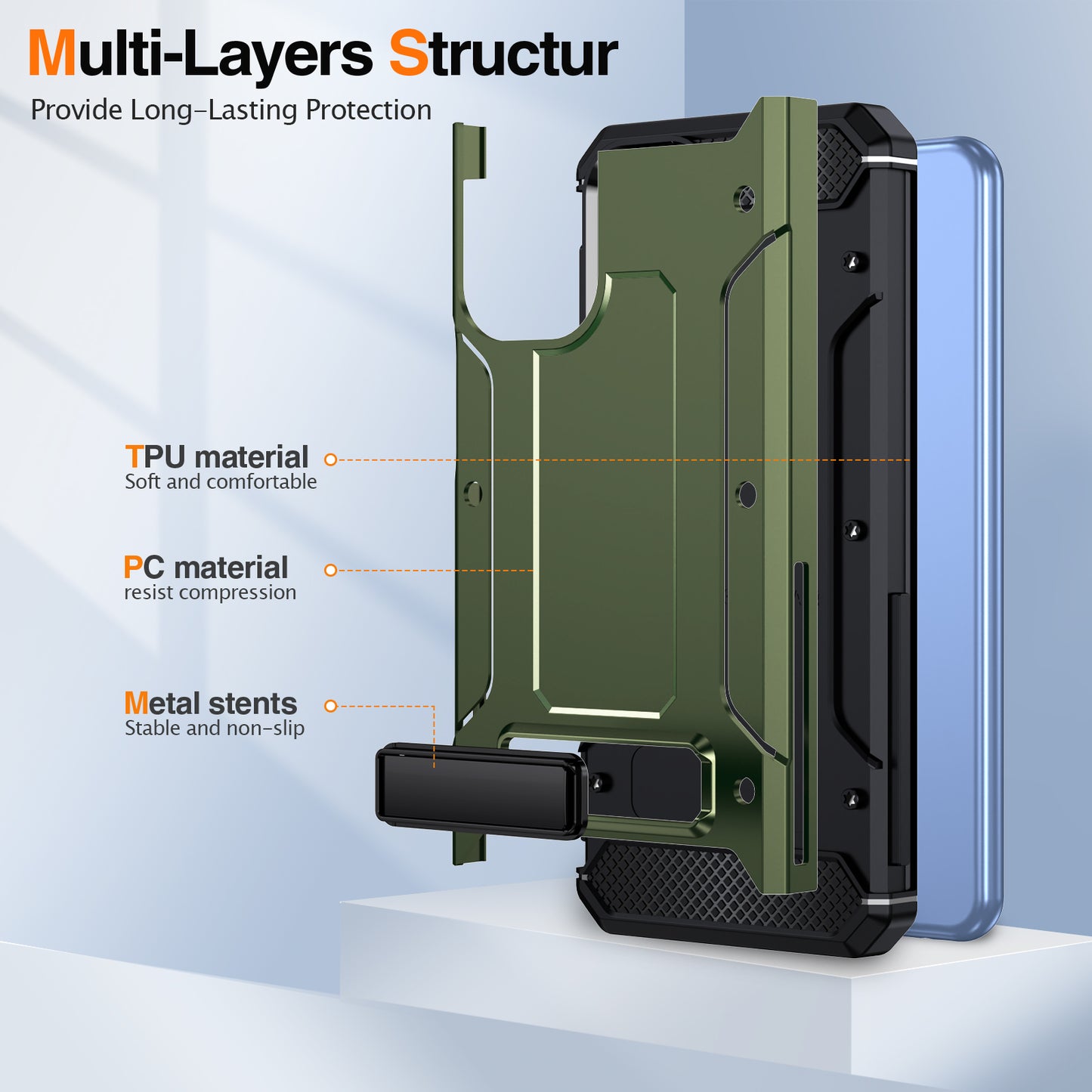 Multi-Layers Structur
Provide Long-Lasting Protection

TPU material
Soft and comfortable

PC material
resist compression

Metal stents
Stable and non-slip