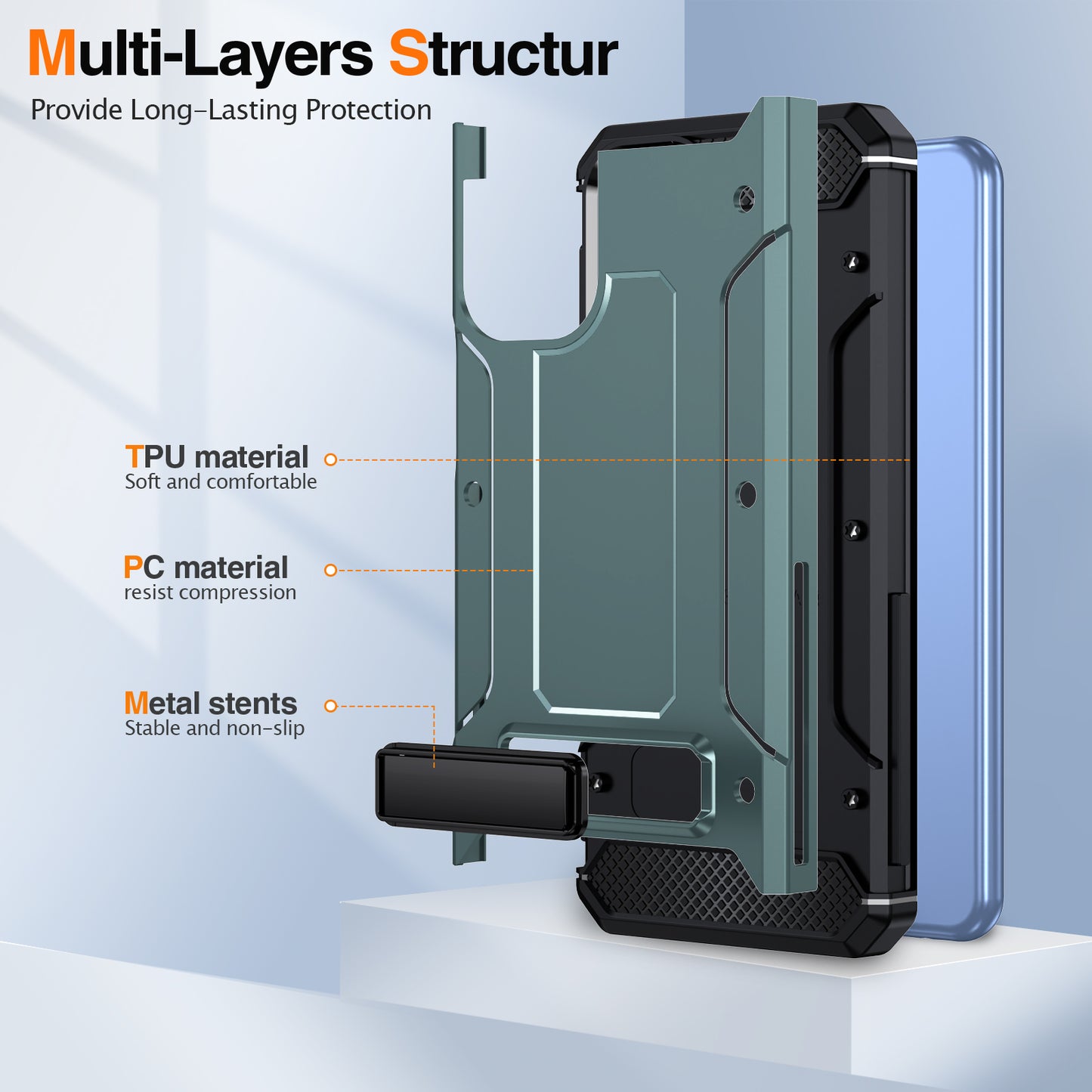 Multi-Layers Structur

Provide Long-Lasting Protection

TPU material
Soft and comfortable

PC material
resist compression

Metal stents
Stable and non-slip