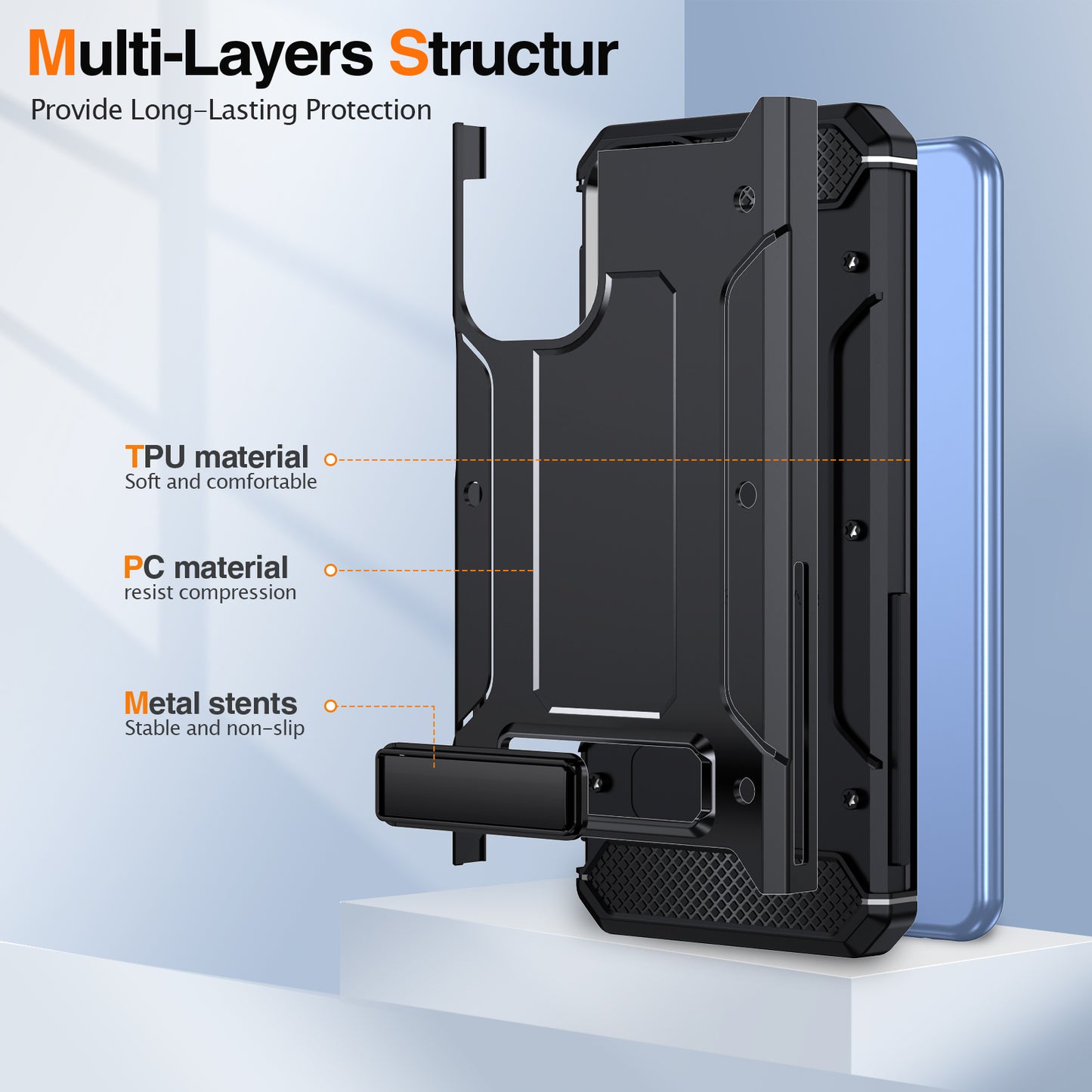 Multi-Layers Structur
Provide Long-Lasting Protection

TPU material
Soft and comfortable

PC material
resist compression

Metal stents
Stable and non-slip