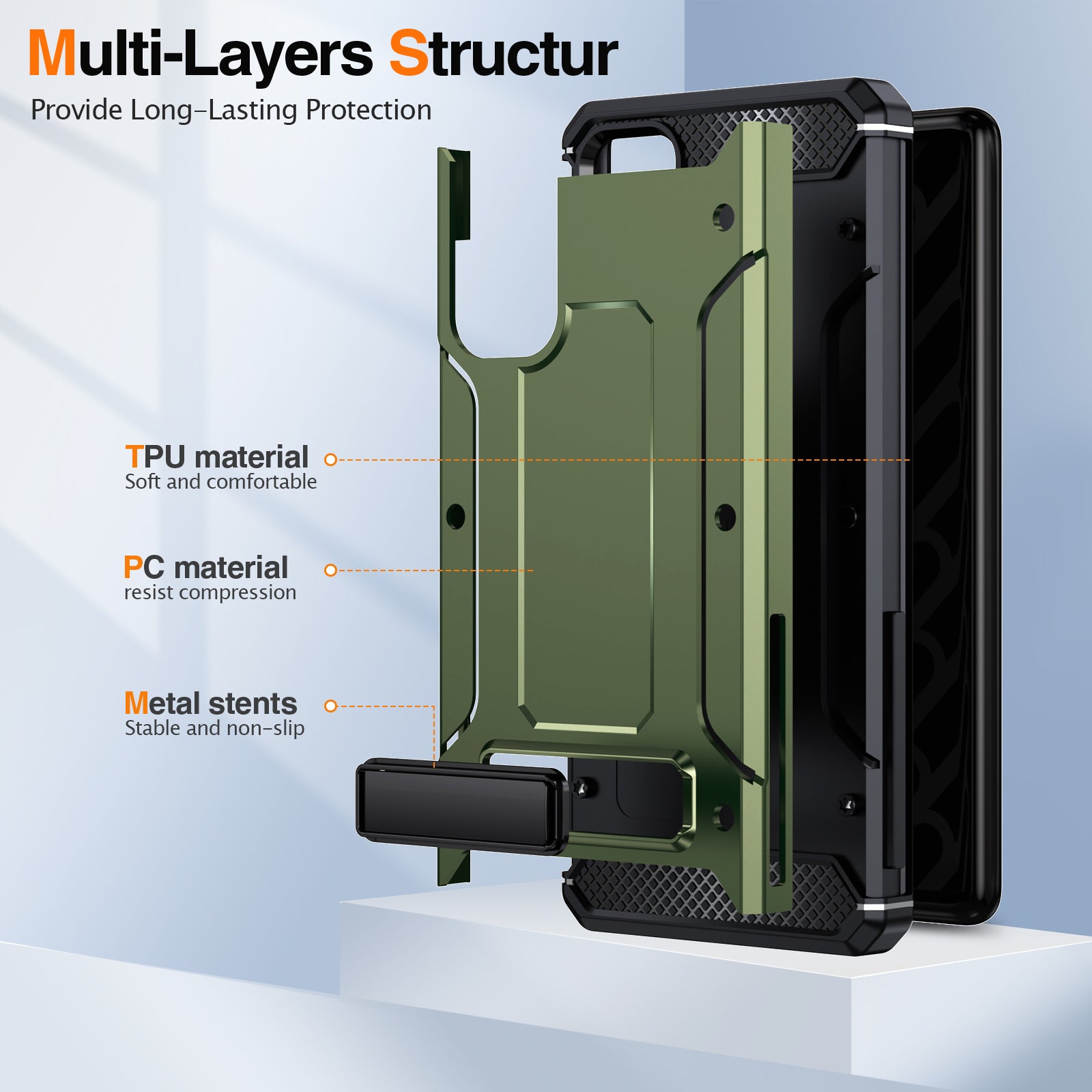 Multi-Layers Structur

Provide Long-Lasting Protection

TPU material
Soft and comfortable

PC material
resist compression

Metal stents
Stable and non-slip