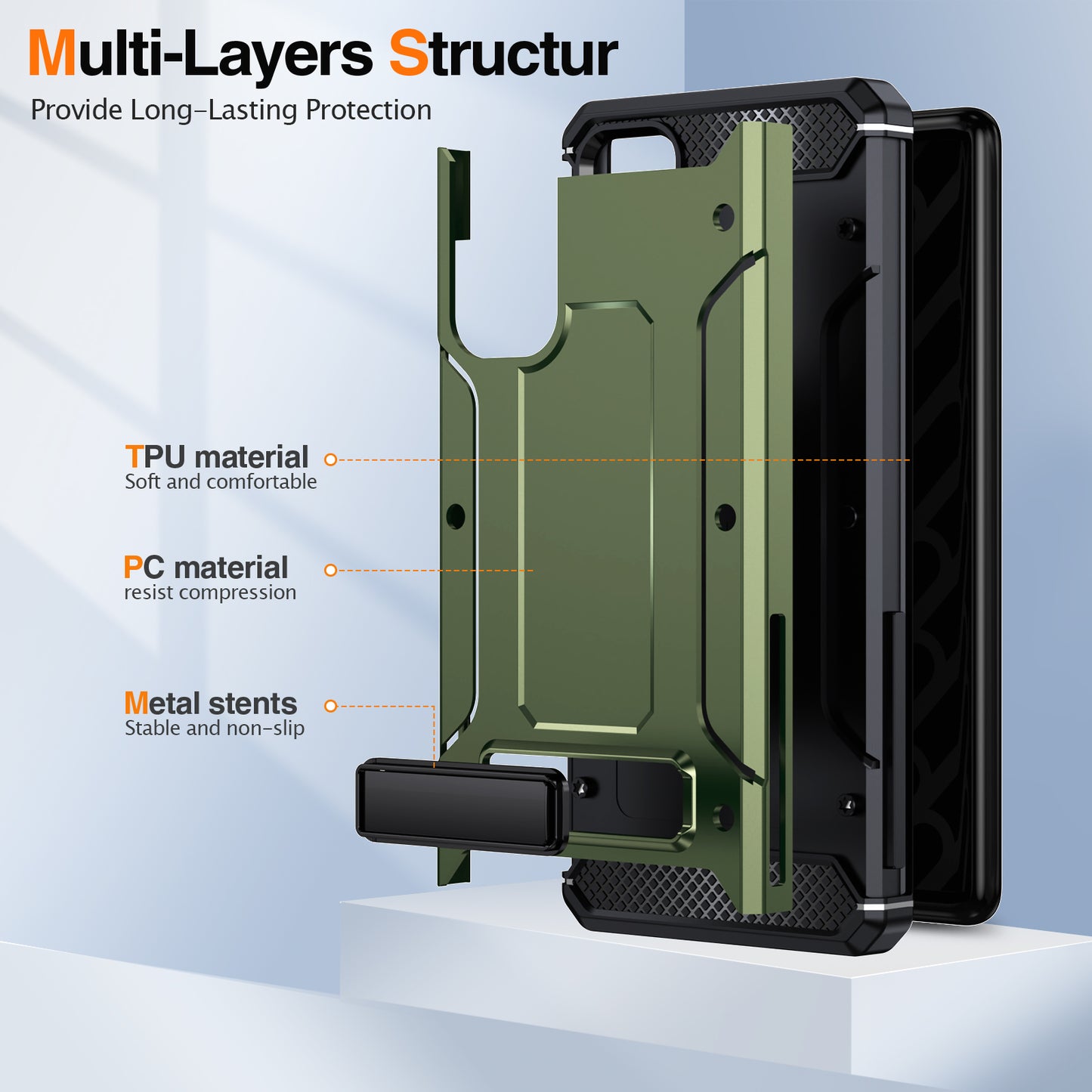 Multi-Layers Structur
Provide Long-Lasting Protection

TPU material
Soft and comfortable

PC material
resist compression

Metal stents
Stable and non-slip