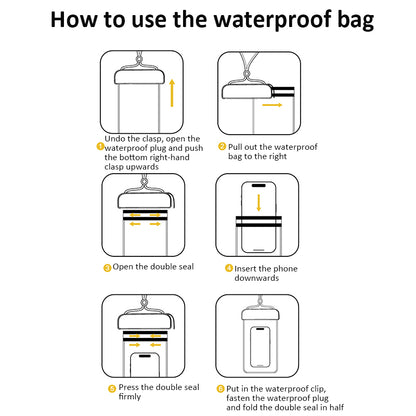 How to use the waterproof bag

1 Undo the clasp, open the waterproof plug and push the bottom right-hand clasp upwards

2 Pull out the waterproof bag to the right

3 Open the double seal

4 Insert the phone downwards

5 Press the double seal firmly

6 Put in the waterproof clip, fasten the waterproof plug and fold the double seal in half