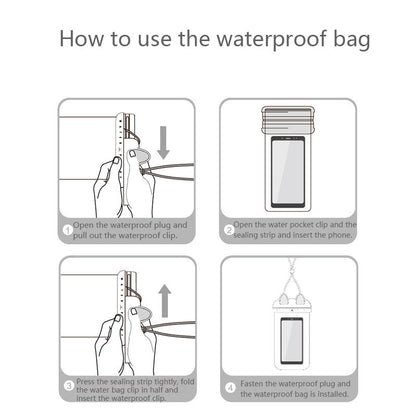 How to use the waterproof bag

1 Open the waterproof plug and pull out the waterproof clip.

2 Open the water pocket clip and the sealing strip and insert the phone.

3 Press the sealing strip tightly, fold the water bag clip in half and insert the waterproof clip.

4 Fasten the waterproof plug and the waterproof bag is installed.