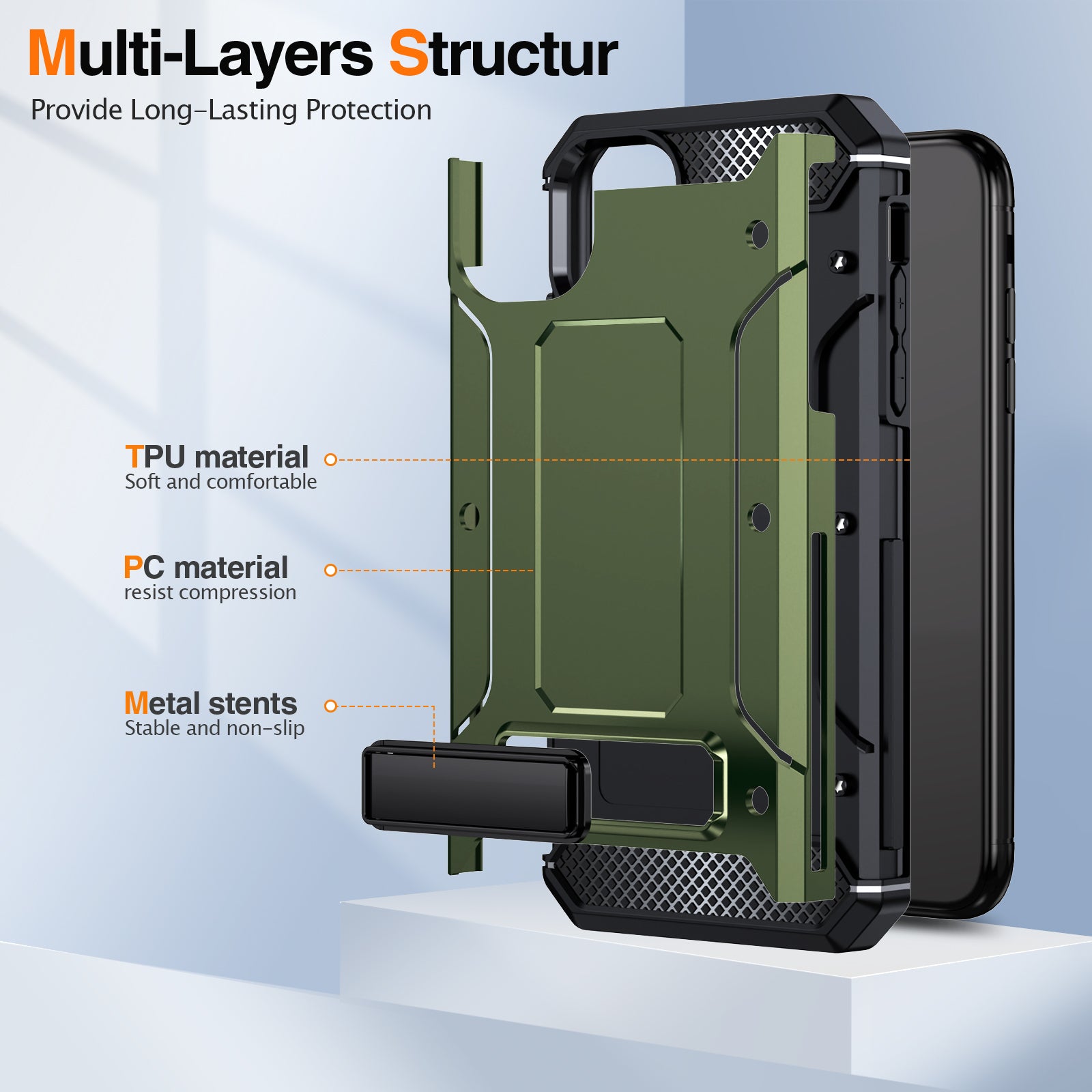 Multi-Layers Structur
Provide Long-Lasting Protection

TPU material
Soft and comfortable

PC material
resist compression

Metal stents
Stable and non-slip