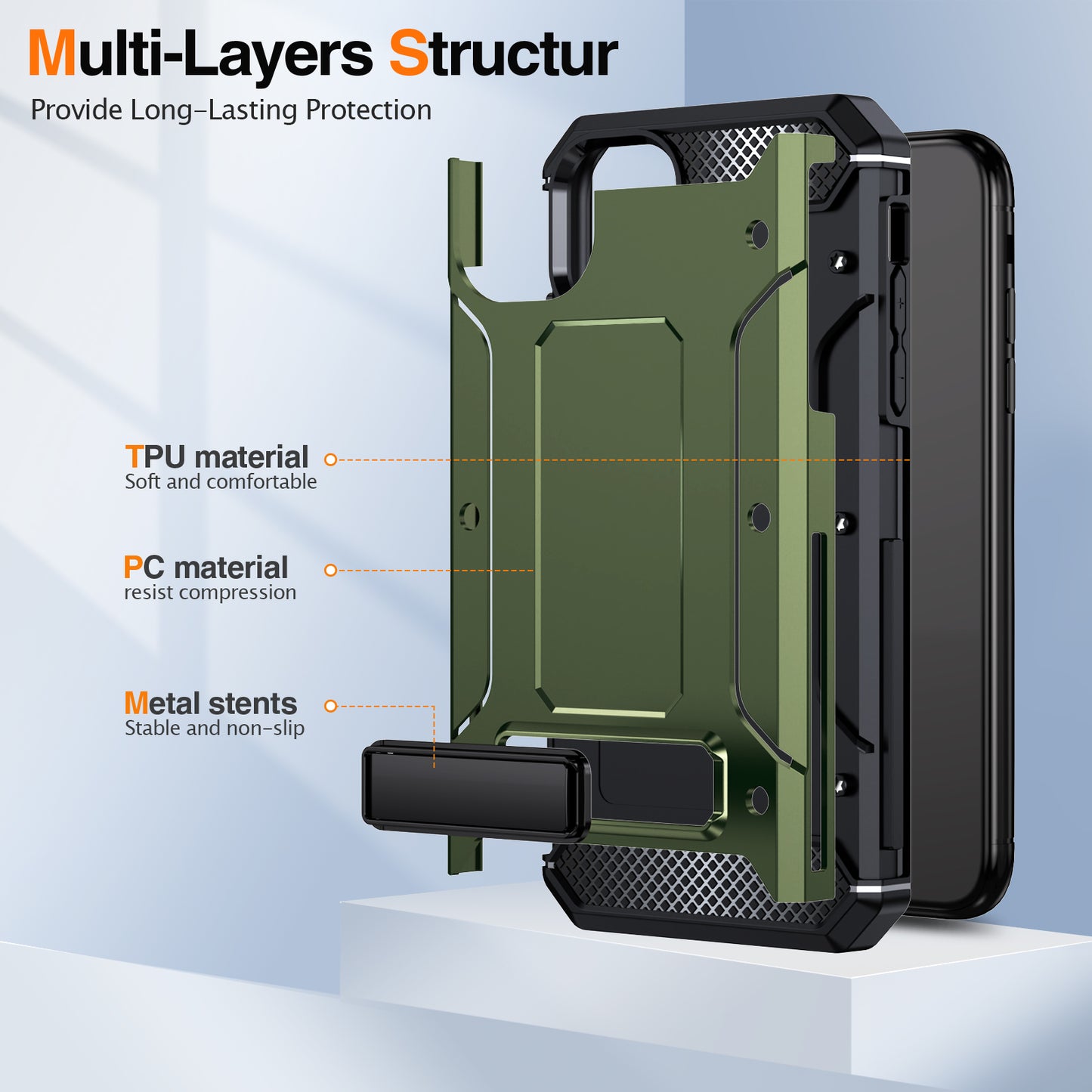 Multi-Layers Structur

Provide Long-Lasting Protection

TPU material
Soft and comfortable

PC material
resist compression

Metal stents
Stable and non-slip