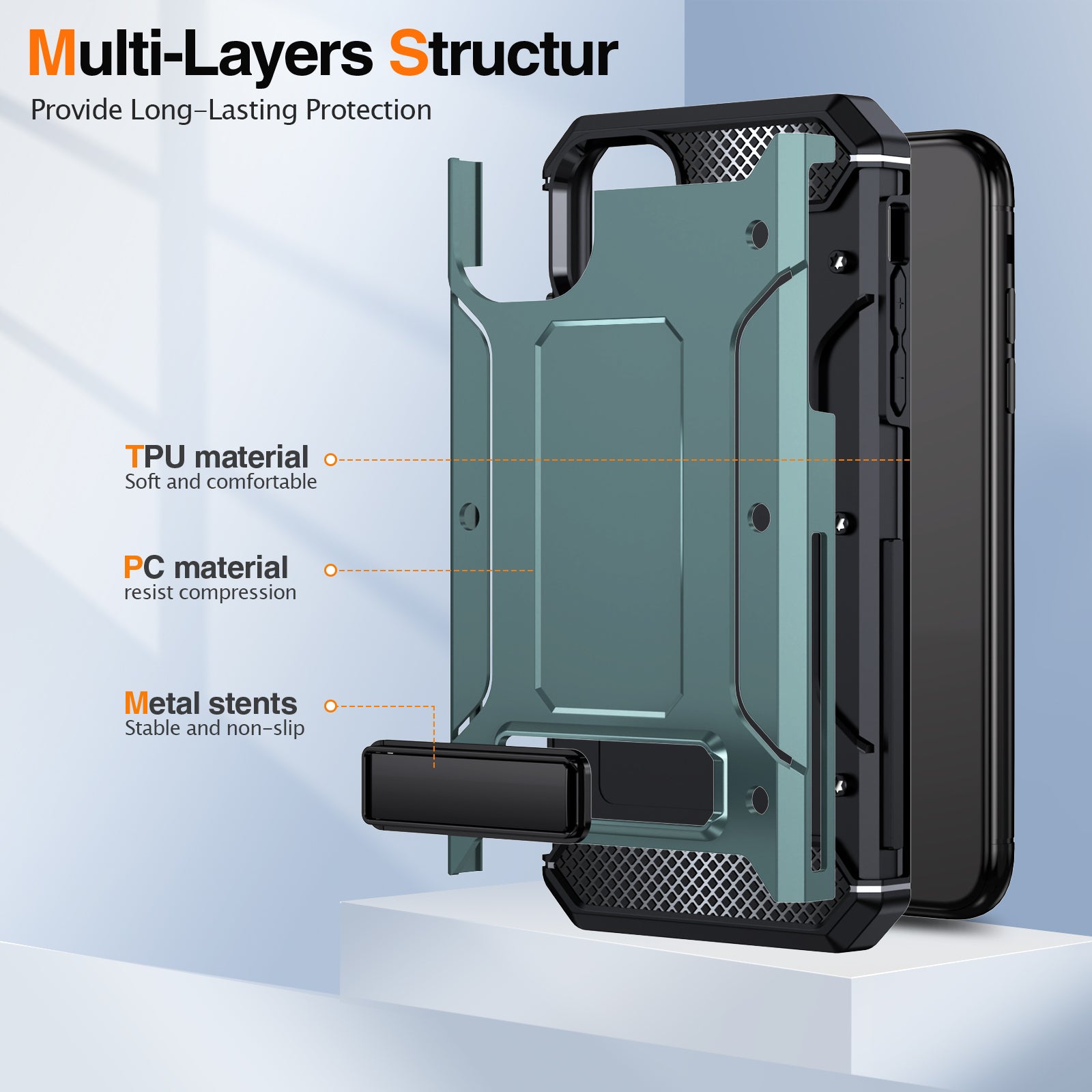 Multi-Layers Structur

Provide Long-Lasting Protection

TPU material
Soft and comfortable

PC material
resist compression

Metal stents
Stable and non-slip