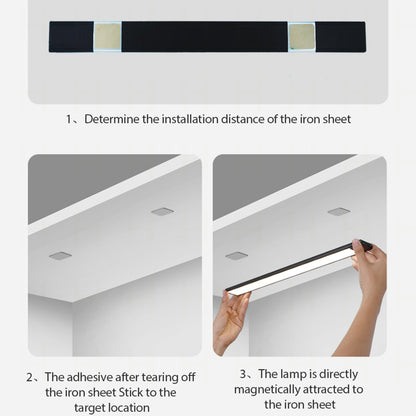 1、Determine the installation distance of the iron sheet

2、The adhesive after tearing off the iron sheet Stick to the target location

3、The lamp is directly magnetically attracted to the iron sheet