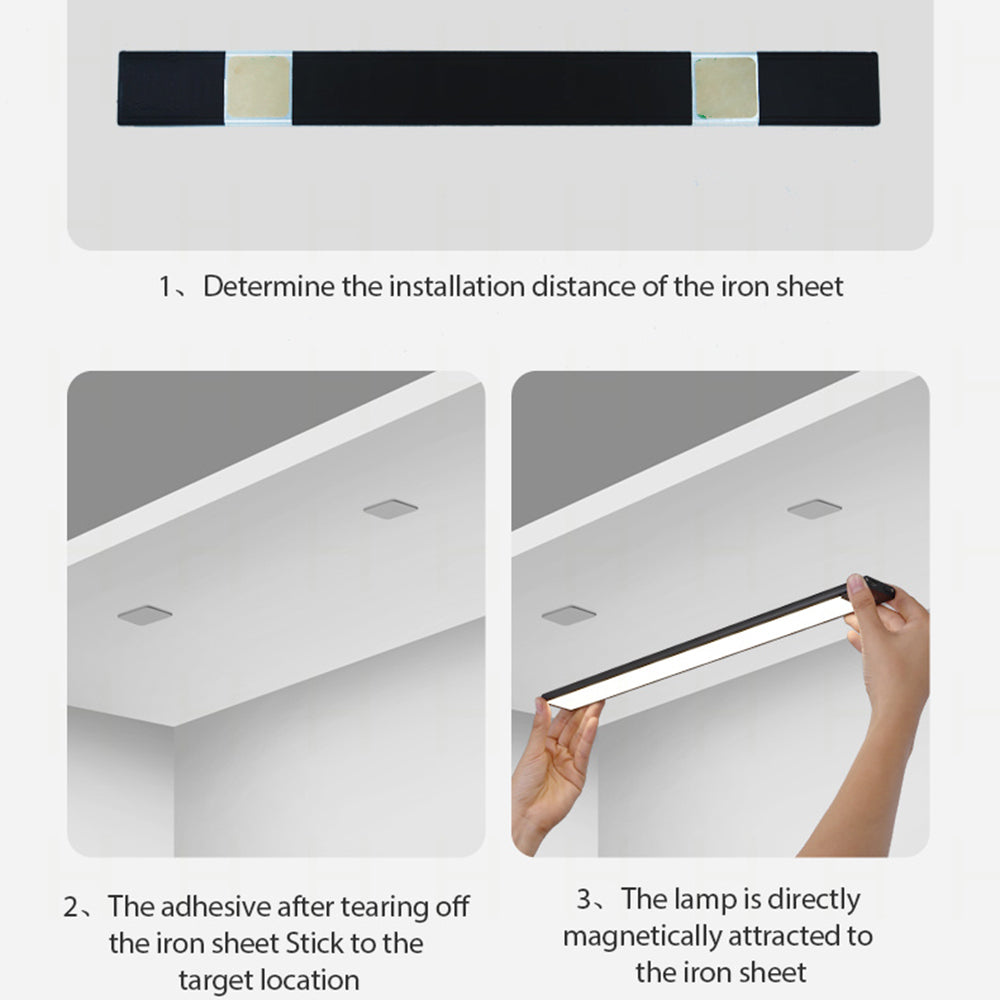 1、Determine the installation distance of the iron sheet

2、The adhesive after tearing off the iron sheet Stick to the target location

3、The lamp is directly magnetically attracted to the iron sheet