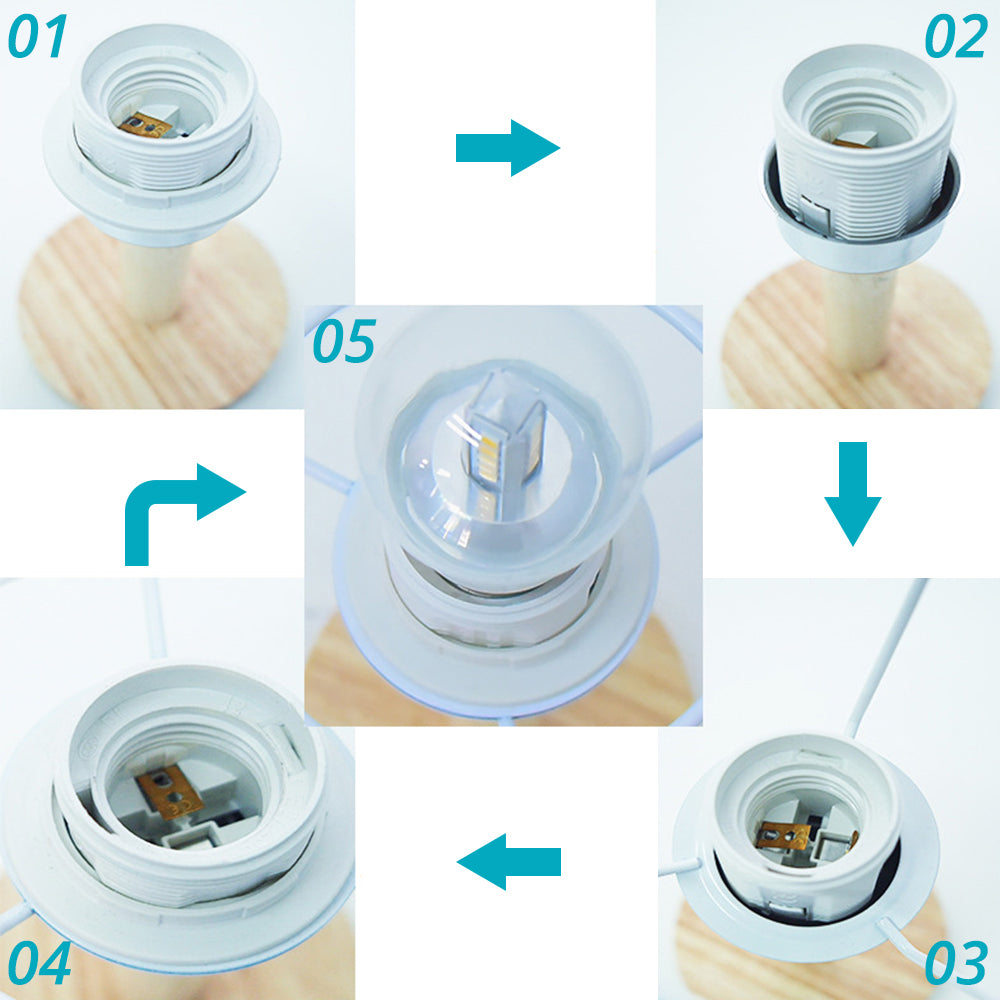 01

02

05

04

03