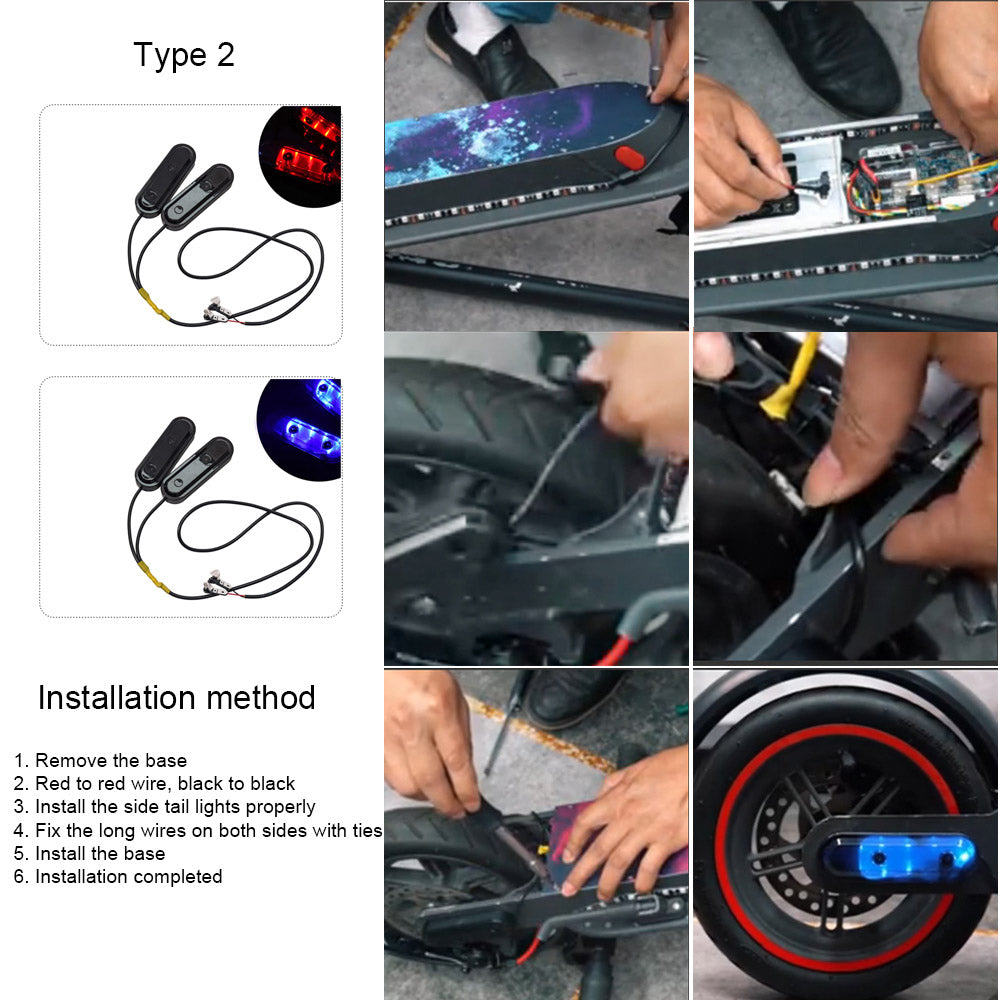 Type 2

Installation method

1. Remove the base
2. Red to red wire, black to black
3. Install the side tail lights properly
4. Fix the long wires on both sides with ties
5. Install the base
6. Installation completed