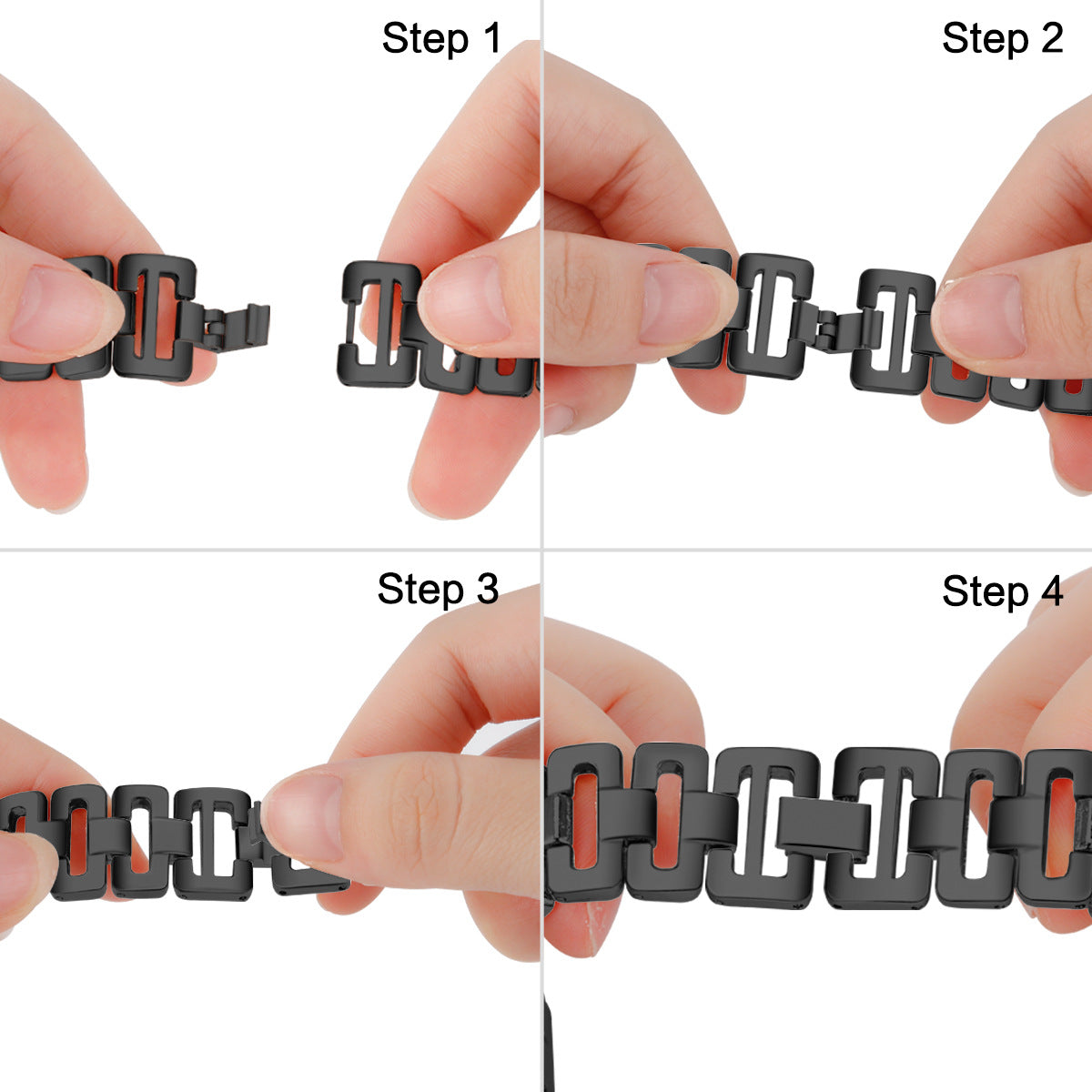 Step 1

Step 2

Step 3

Step 4