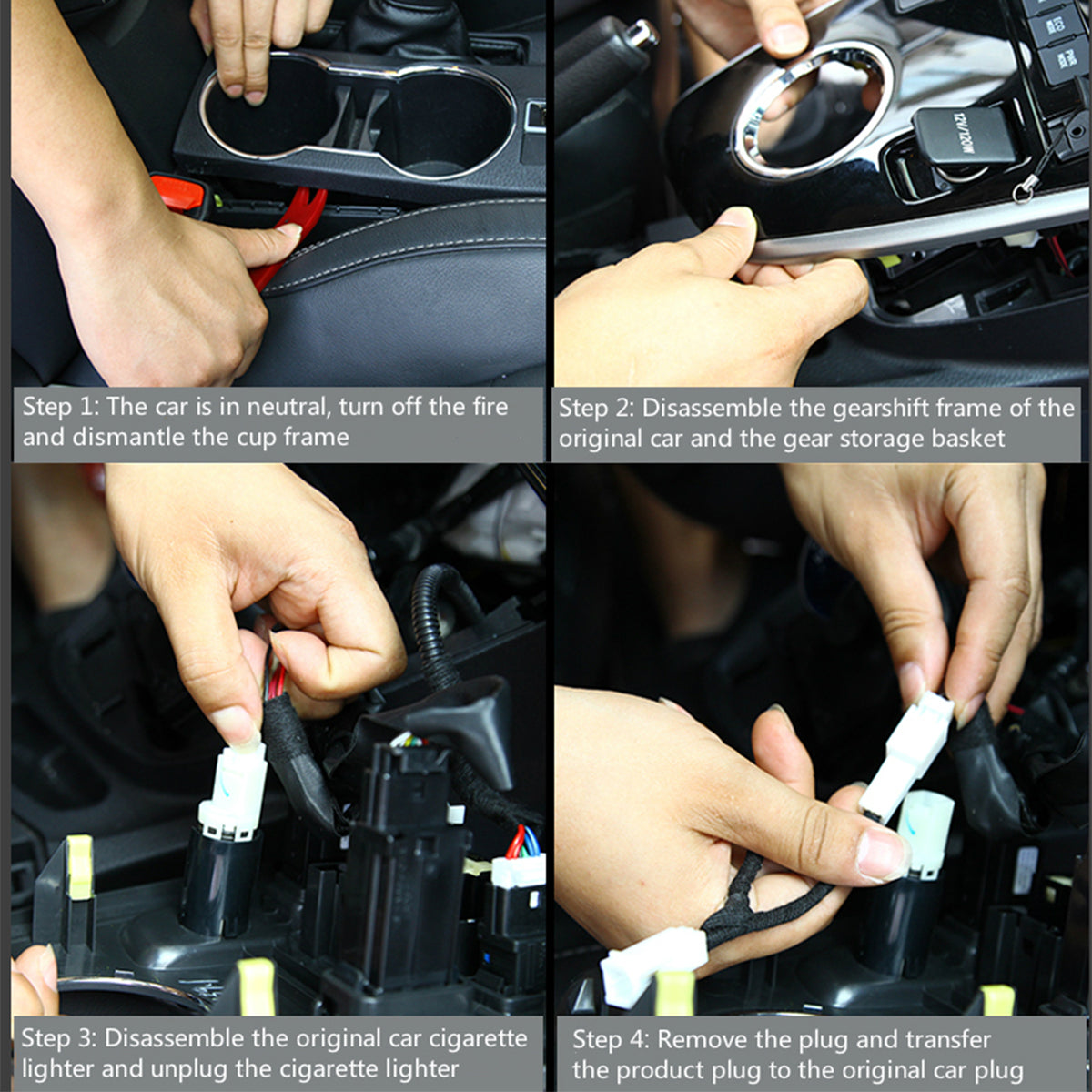 12V/120W

Step 1: The car is in neutral, turn off the fire and dismantle the cup frame

Step 2: Disassemble the gearshift frame of the original car and the gear storage basket

Step 3: Disassemble the original car cigarette lighter and unplug the cigarette lighter

Step 4: Remove the plug and transfer the product plug to the original car plug