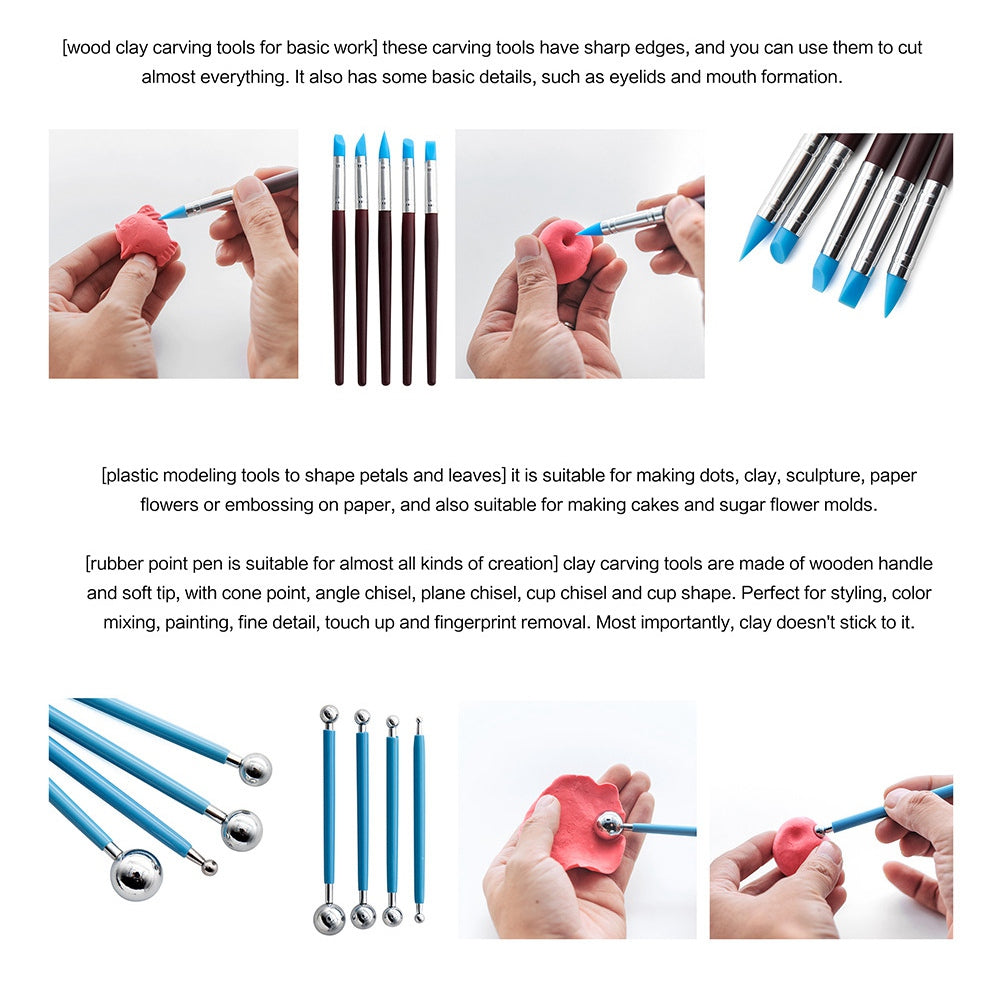 [wood clay carving tools for basic work] these carving tools have sharp edges, and you can use them to cut almost everything. It also has some basic details, such as eyelids and mouth formation.

[plastic modeling tools to shape petals and leaves] it is suitable for making dots, clay, sculpture, paper flowers or embossing on paper, and also suitable for making cakes and sugar flower molds.

[rubber point pen is suitable for almost all kinds of creation] clay carving tools are made of wooden handle and soft tip, with cone point, angle chisel, plane chisel, cup chisel and cup shape. Perfect for styling, color mixing, painting, fine detail, touch up and fingerprint removal. Most importantly, clay doesn't stick to it.