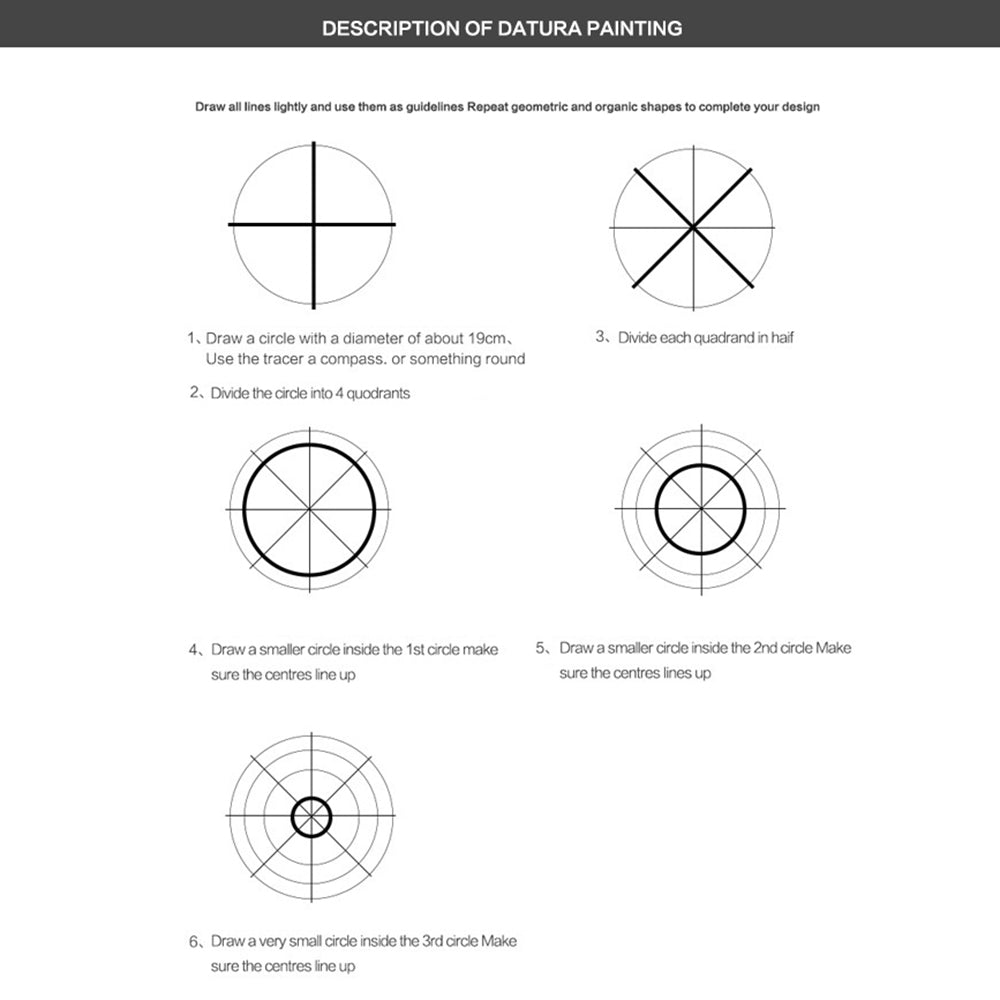 DESCRIPTION OF DATURA PAINTING

Draw all lines lightly and use them as guidelines Repeat geometric and organic shapes to complete your design

1、Draw a circle with a diameter of about 19cm、 Use the tracer a compass. or something round

2、Divide the circle into 4 quodrants

3、Divide each quadrand in haif

4、Draw a smaller circle inside the 1st circle make sure the centres line up

5、Draw a smaller circle inside the 2nd circle Make sure the centres lines up

6、Draw a very small circle inside the 3rd circle Make sure the centres line up