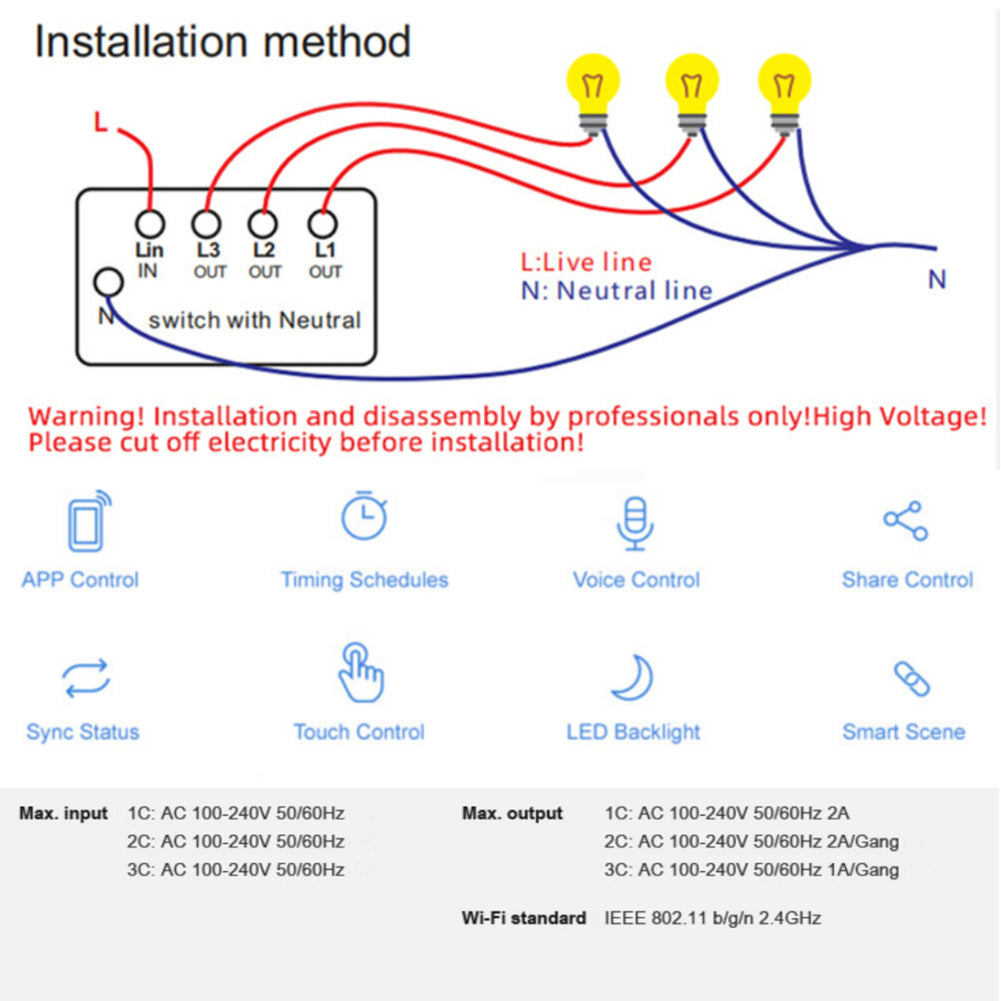 Installation method

L

Lin IN
L3 OUT
L2 OUT
L1 OUT

N

switch with Neutral

L:Live line
N: Neutral line

N

Warning! Installation and disassembly by professionals only!High Voltage!
Please cut off electricity before installation!

APP Control
Timing Schedules
Voice Control
Share Control

Sync Status
Touch Control
LED Backlight
Smart Scene

Max. input 1C: AC 100-240V 50/60Hz
2C: AC 100-240V 50/60Hz
3C: AC 100-240V 50/60Hz

Max. output 1C: AC 100-240V 50/60Hz 2A
2C: AC 100-240V 50/60Hz 2A/Gang
3C: AC 100-240V 50/60Hz 1A/Gang

Wi-Fi standard IEEE 802.11 b/g/n 2.4GHz